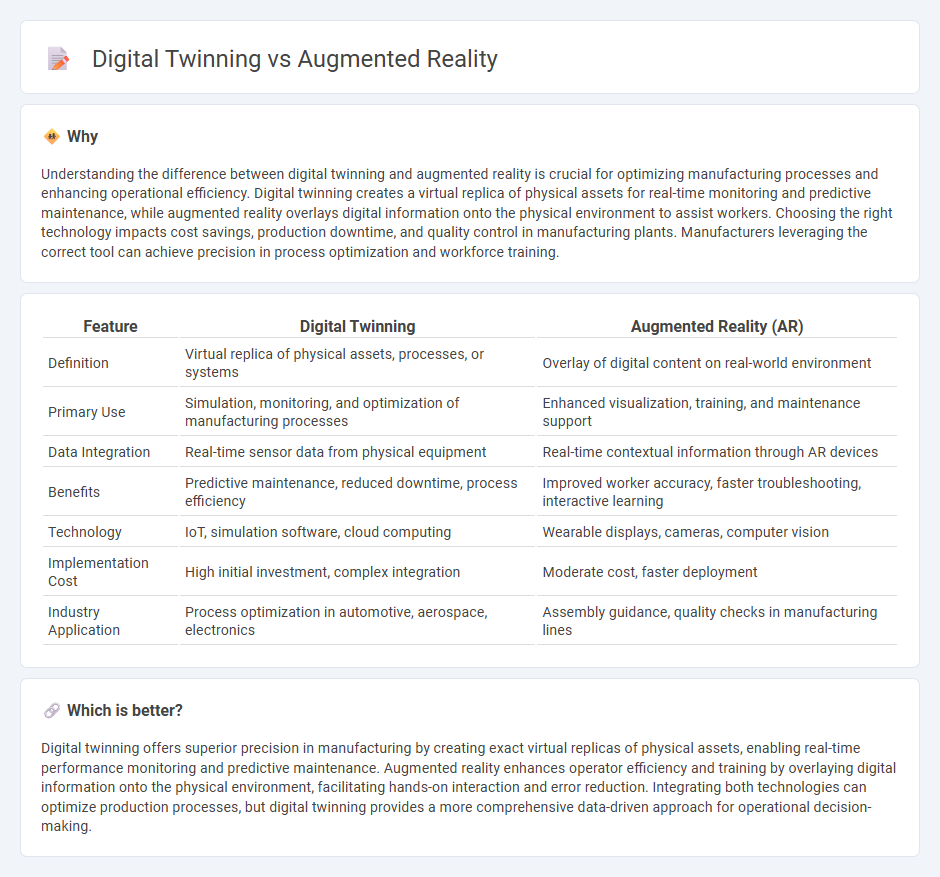 Digital Twinning vs Augmented Reality

Why

Understanding the difference between digital twinning and augmented reality is crucial for optimizing manufacturing processes and enhancing operational efficiency. Digital twinning creates a virtual replica of physical assets for real-time monitoring and predictive maintenance, while augmented reality overlays digital information onto the physical environment to assist workers. Choosing the right technology impacts cost savings, production downtime, and quality control in manufacturing plants. Manufacturers leveraging the correct tool can achieve precision in process optimization and workforce training.

| Feature | Digital Twinning | Augmented Reality (AR) |
|---|---|---|
| Definition | Virtual replica of physical assets, processes, or systems | Overlay of digital content on real-world environment |
| Primary Use | Simulation, monitoring, and optimization of manufacturing processes | Enhanced visualization, training, and maintenance support |
| Data Integration | Real-time sensor data from physical equipment | Real-time contextual information through AR devices |
| Benefits | Predictive maintenance, reduced downtime, process efficiency | Improved worker accuracy, faster troubleshooting, interactive learning |
| Technology | IoT, simulation software, cloud computing | Wearable displays, cameras, computer vision |
| Implementation Cost | High initial investment, complex integration | Moderate cost, faster deployment |
| Industry Application | Process optimization in automotive, aerospace, electronics | Assembly guidance, quality checks in manufacturing lines |

Which is better?

Digital twinning offers superior precision in manufacturing by creating exact virtual replicas of physical assets, enabling real-time performance monitoring and predictive maintenance. Augmented reality enhances operator efficiency and training by overlaying digital information onto the physical environment, facilitating hands-on interaction and error reduction. Integrating both technologies can optimize production processes, but digital twinning provides a more comprehensive data-driven approach for operational decision-making.