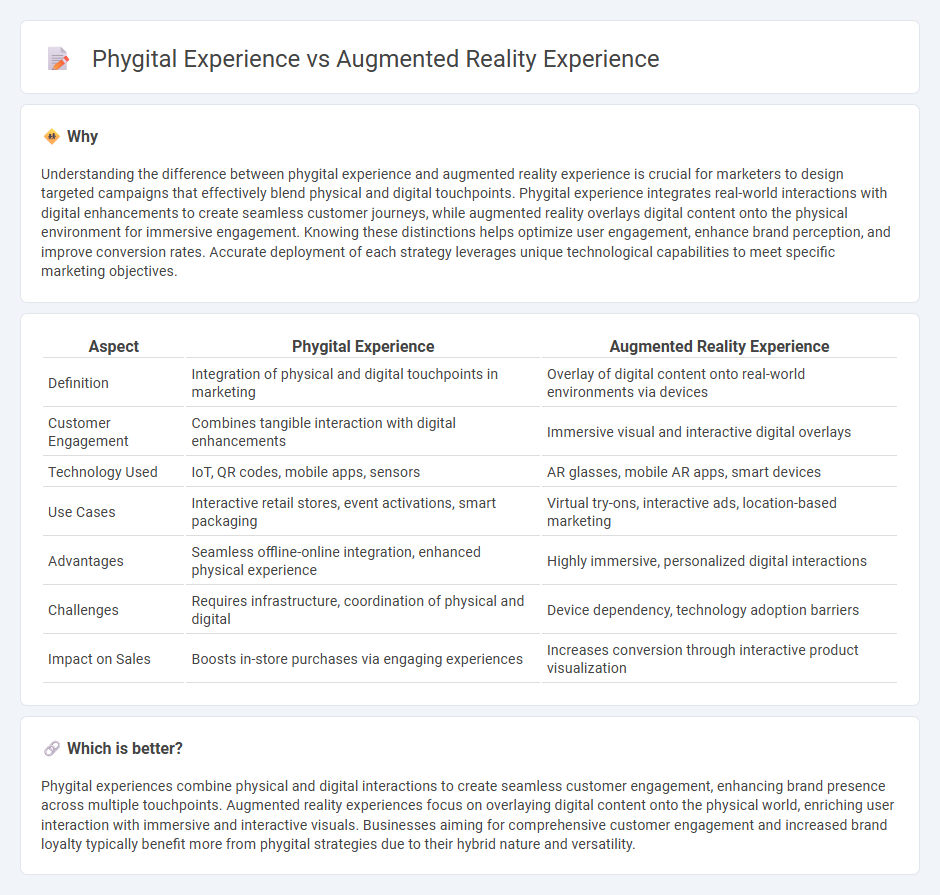 Phygital Experience vs Augmented Reality Experience

Why

Understanding the difference between phygital experience and augmented reality experience is crucial for marketers to design targeted campaigns that effectively blend physical and digital touchpoints. Phygital experience integrates real-world interactions with digital enhancements to create seamless customer journeys, while augmented reality overlays digital content onto the physical environment for immersive engagement. Knowing these distinctions helps optimize user engagement, enhance brand perception, and improve conversion rates. Accurate deployment of each strategy leverages unique technological capabilities to meet specific marketing objectives.

| Aspect | Phygital Experience | Augmented Reality Experience |
|---|---|---|
| Definition | Integration of physical and digital touchpoints in marketing | Overlay of digital content onto real-world environments via devices |
| Customer Engagement | Combines tangible interaction with digital enhancements | Immersive visual and interactive digital overlays |
| Technology Used | IoT, QR codes, mobile apps, sensors | AR glasses, mobile AR apps, smart devices |
| Use Cases | Interactive retail stores, event activations, smart packaging | Virtual try-ons, interactive ads, location-based marketing |
| Advantages | Seamless offline-online integration, enhanced physical experience | Highly immersive, personalized digital interactions |
| Challenges | Requires infrastructure, coordination of physical and digital | Device dependency, technology adoption barriers |
| Impact on Sales | Boosts in-store purchases via engaging experiences | Increases conversion through interactive product visualization |

Which is better?

Phygital experiences combine physical and digital interactions to create seamless customer engagement, enhancing brand presence across multiple touchpoints. Augmented reality experiences focus on overlaying digital content onto the physical world, enriching user interaction with immersive and interactive visuals. Businesses aiming for comprehensive customer engagement and increased brand loyalty typically benefit more from phygital strategies due to their hybrid nature and versatility.