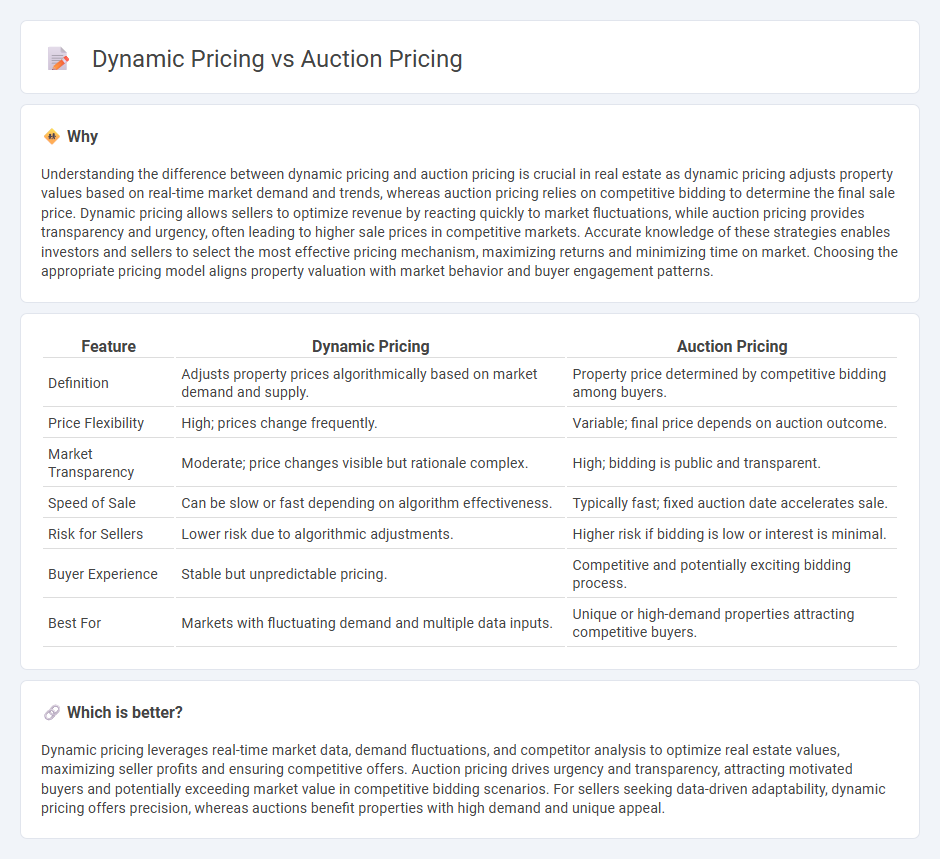 Dynamic Pricing vs Auction Pricing

Why

Understanding the difference between dynamic pricing and auction pricing is crucial in real estate as dynamic pricing adjusts property values based on real-time market demand and trends, whereas auction pricing relies on competitive bidding to determine the final sale price. Dynamic pricing allows sellers to optimize revenue by reacting quickly to market fluctuations, while auction pricing provides transparency and urgency, often leading to higher sale prices in competitive markets. Accurate knowledge of these strategies enables investors and sellers to select the most effective pricing mechanism, maximizing returns and minimizing time on market. Choosing the appropriate pricing model aligns property valuation with market behavior and buyer engagement patterns.

| Feature | Dynamic Pricing | Auction Pricing |
|---|---|---|
| Definition | Adjusts property prices algorithmically based on market demand and supply. | Property price determined by competitive bidding among buyers. |
| Price Flexibility | High; prices change frequently. | Variable; final price depends on auction outcome. |
| Market Transparency | Moderate; price changes visible but rationale complex. | High; bidding is public and transparent. |
| Speed of Sale | Can be slow or fast depending on algorithm effectiveness. | Typically fast; fixed auction date accelerates sale. |
| Risk for Sellers | Lower risk due to algorithmic adjustments. | Higher risk if bidding is low or interest is minimal. |
| Buyer Experience | Stable but unpredictable pricing. | Competitive and potentially exciting bidding process. |
| Best For | Markets with fluctuating demand and multiple data inputs. | Unique or high-demand properties attracting competitive buyers. |

Which is better?

Dynamic pricing leverages real-time market data, demand fluctuations, and competitor analysis to optimize real estate values, maximizing seller profits and ensuring competitive offers. Auction pricing drives urgency and transparency, attracting motivated buyers and potentially exceeding market value in competitive bidding scenarios. For sellers seeking data-driven adaptability, dynamic pricing offers precision, whereas auctions benefit properties with high demand and unique appeal.