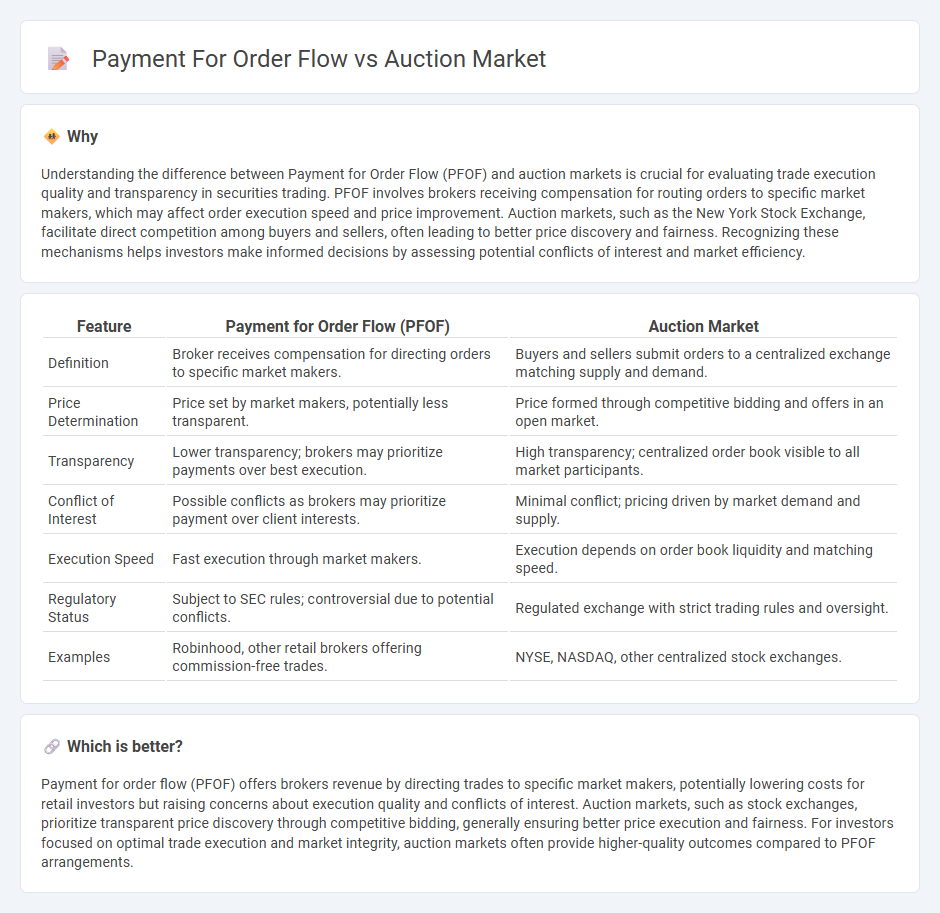 Payment For Order Flow vs Auction Market

Why

Understanding the difference between Payment for Order Flow (PFOF) and auction markets is crucial for evaluating trade execution quality and transparency in securities trading. PFOF involves brokers receiving compensation for routing orders to specific market makers, which may affect order execution speed and price improvement. Auction markets, such as the New York Stock Exchange, facilitate direct competition among buyers and sellers, often leading to better price discovery and fairness. Recognizing these mechanisms helps investors make informed decisions by assessing potential conflicts of interest and market efficiency.

| Feature | Payment for Order Flow (PFOF) | Auction Market |
|---|---|---|
| Definition | Broker receives compensation for directing orders to specific market makers. | Buyers and sellers submit orders to a centralized exchange matching supply and demand. |
| Price Determination | Price set by market makers, potentially less transparent. | Price formed through competitive bidding and offers in an open market. |
| Transparency | Lower transparency; brokers may prioritize payments over best execution. | High transparency; centralized order book visible to all market participants. |
| Conflict of Interest | Possible conflicts as brokers may prioritize payment over client interests. | Minimal conflict; pricing driven by market demand and supply. |
| Execution Speed | Fast execution through market makers. | Execution depends on order book liquidity and matching speed. |
| Regulatory Status | Subject to SEC rules; controversial due to potential conflicts. | Regulated exchange with strict trading rules and oversight. |
| Examples | Robinhood, other retail brokers offering commission-free trades. | NYSE, NASDAQ, other centralized stock exchanges. |

Which is better?

Payment for order flow (PFOF) offers brokers revenue by directing trades to specific market makers, potentially lowering costs for retail investors but raising concerns about execution quality and conflicts of interest. Auction markets, such as stock exchanges, prioritize transparent price discovery through competitive bidding, generally ensuring better price execution and fairness. For investors focused on optimal trade execution and market integrity, auction markets often provide higher-quality outcomes compared to PFOF arrangements.