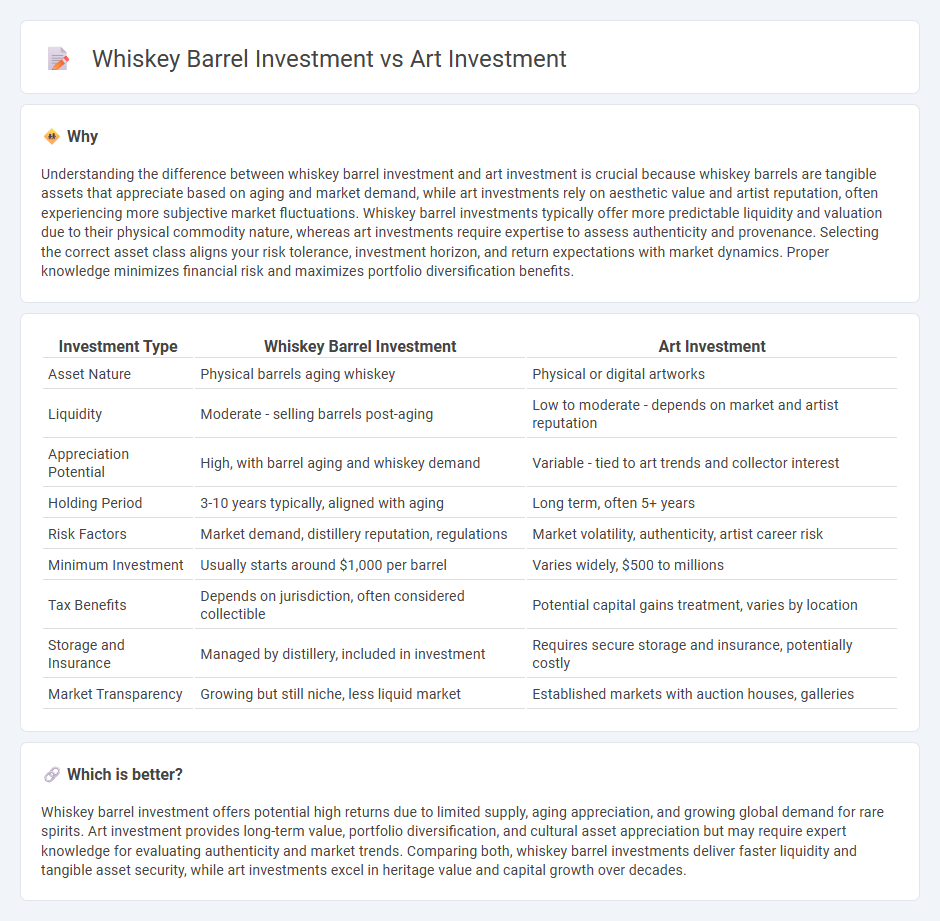 Whiskey Barrel Investment vs Art Investment

Why

Understanding the difference between whiskey barrel investment and art investment is crucial because whiskey barrels are tangible assets that appreciate based on aging and market demand, while art investments rely on aesthetic value and artist reputation, often experiencing more subjective market fluctuations. Whiskey barrel investments typically offer more predictable liquidity and valuation due to their physical commodity nature, whereas art investments require expertise to assess authenticity and provenance. Selecting the correct asset class aligns your risk tolerance, investment horizon, and return expectations with market dynamics. Proper knowledge minimizes financial risk and maximizes portfolio diversification benefits.

| Investment Type | Whiskey Barrel Investment | Art Investment |
|---|---|---|
| Asset Nature | Physical barrels aging whiskey | Physical or digital artworks |
| Liquidity | Moderate - selling barrels post-aging | Low to moderate - depends on market and artist reputation |
| Appreciation Potential | High, with barrel aging and whiskey demand | Variable - tied to art trends and collector interest |
| Holding Period | 3-10 years typically, aligned with aging | Long term, often 5+ years |
| Risk Factors | Market demand, distillery reputation, regulations | Market volatility, authenticity, artist career risk |
| Minimum Investment | Usually starts around $1,000 per barrel | Varies widely, $500 to millions |
| Tax Benefits | Depends on jurisdiction, often considered collectible | Potential capital gains treatment, varies by location |
| Storage and Insurance | Managed by distillery, included in investment | Requires secure storage and insurance, potentially costly |
| Market Transparency | Growing but still niche, less liquid market | Established markets with auction houses, galleries |

Which is better?

Whiskey barrel investment offers potential high returns due to limited supply, aging appreciation, and growing global demand for rare spirits. Art investment provides long-term value, portfolio diversification, and cultural asset appreciation but may require expert knowledge for evaluating authenticity and market trends. Comparing both, whiskey barrel investments deliver faster liquidity and tangible asset security, while art investments excel in heritage value and capital growth over decades.