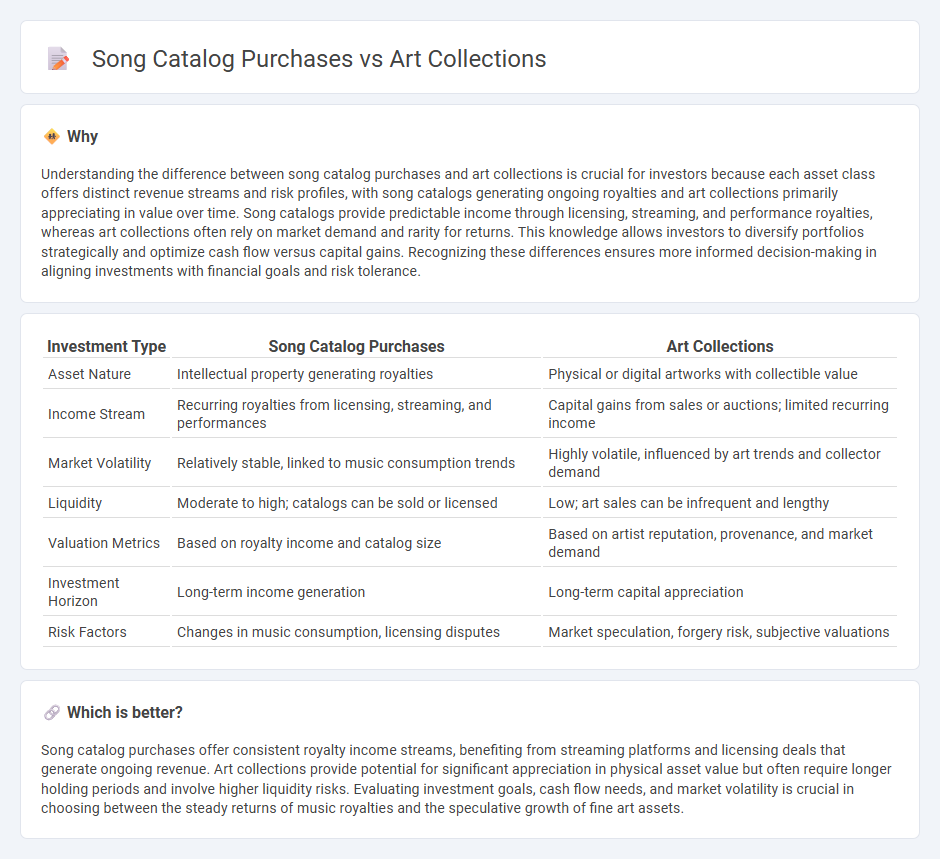 Song Catalog Purchases vs Art Collections

Why

Understanding the difference between song catalog purchases and art collections is crucial for investors because each asset class offers distinct revenue streams and risk profiles, with song catalogs generating ongoing royalties and art collections primarily appreciating in value over time. Song catalogs provide predictable income through licensing, streaming, and performance royalties, whereas art collections often rely on market demand and rarity for returns. This knowledge allows investors to diversify portfolios strategically and optimize cash flow versus capital gains. Recognizing these differences ensures more informed decision-making in aligning investments with financial goals and risk tolerance.

| Investment Type | Song Catalog Purchases | Art Collections |
|---|---|---|
| Asset Nature | Intellectual property generating royalties | Physical or digital artworks with collectible value |
| Income Stream | Recurring royalties from licensing, streaming, and performances | Capital gains from sales or auctions; limited recurring income |
| Market Volatility | Relatively stable, linked to music consumption trends | Highly volatile, influenced by art trends and collector demand |
| Liquidity | Moderate to high; catalogs can be sold or licensed | Low; art sales can be infrequent and lengthy |
| Valuation Metrics | Based on royalty income and catalog size | Based on artist reputation, provenance, and market demand |
| Investment Horizon | Long-term income generation | Long-term capital appreciation |
| Risk Factors | Changes in music consumption, licensing disputes | Market speculation, forgery risk, subjective valuations |

Which is better?

Song catalog purchases offer consistent royalty income streams, benefiting from streaming platforms and licensing deals that generate ongoing revenue. Art collections provide potential for significant appreciation in physical asset value but often require longer holding periods and involve higher liquidity risks. Evaluating investment goals, cash flow needs, and market volatility is crucial in choosing between the steady returns of music royalties and the speculative growth of fine art assets.