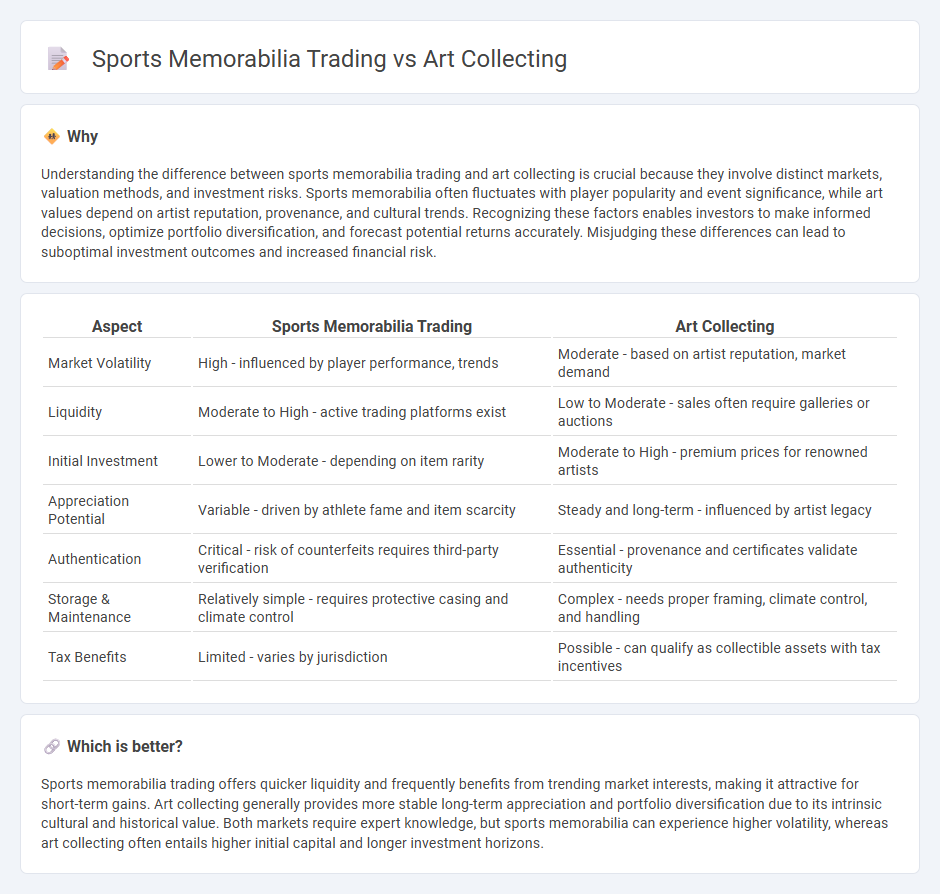 Sports Memorabilia Trading vs Art Collecting

Why

Understanding the difference between sports memorabilia trading and art collecting is crucial because they involve distinct markets, valuation methods, and investment risks. Sports memorabilia often fluctuates with player popularity and event significance, while art values depend on artist reputation, provenance, and cultural trends. Recognizing these factors enables investors to make informed decisions, optimize portfolio diversification, and forecast potential returns accurately. Misjudging these differences can lead to suboptimal investment outcomes and increased financial risk.

| Aspect | Sports Memorabilia Trading | Art Collecting |
|---|---|---|
| Market Volatility | High - influenced by player performance, trends | Moderate - based on artist reputation, market demand |
| Liquidity | Moderate to High - active trading platforms exist | Low to Moderate - sales often require galleries or auctions |
| Initial Investment | Lower to Moderate - depending on item rarity | Moderate to High - premium prices for renowned artists |
| Appreciation Potential | Variable - driven by athlete fame and item scarcity | Steady and long-term - influenced by artist legacy |
| Authentication | Critical - risk of counterfeits requires third-party verification | Essential - provenance and certificates validate authenticity |
| Storage & Maintenance | Relatively simple - requires protective casing and climate control | Complex - needs proper framing, climate control, and handling |
| Tax Benefits | Limited - varies by jurisdiction | Possible - can qualify as collectible assets with tax incentives |

Which is better?

Sports memorabilia trading offers quicker liquidity and frequently benefits from trending market interests, making it attractive for short-term gains. Art collecting generally provides more stable long-term appreciation and portfolio diversification due to its intrinsic cultural and historical value. Both markets require expert knowledge, but sports memorabilia can experience higher volatility, whereas art collecting often entails higher initial capital and longer investment horizons.