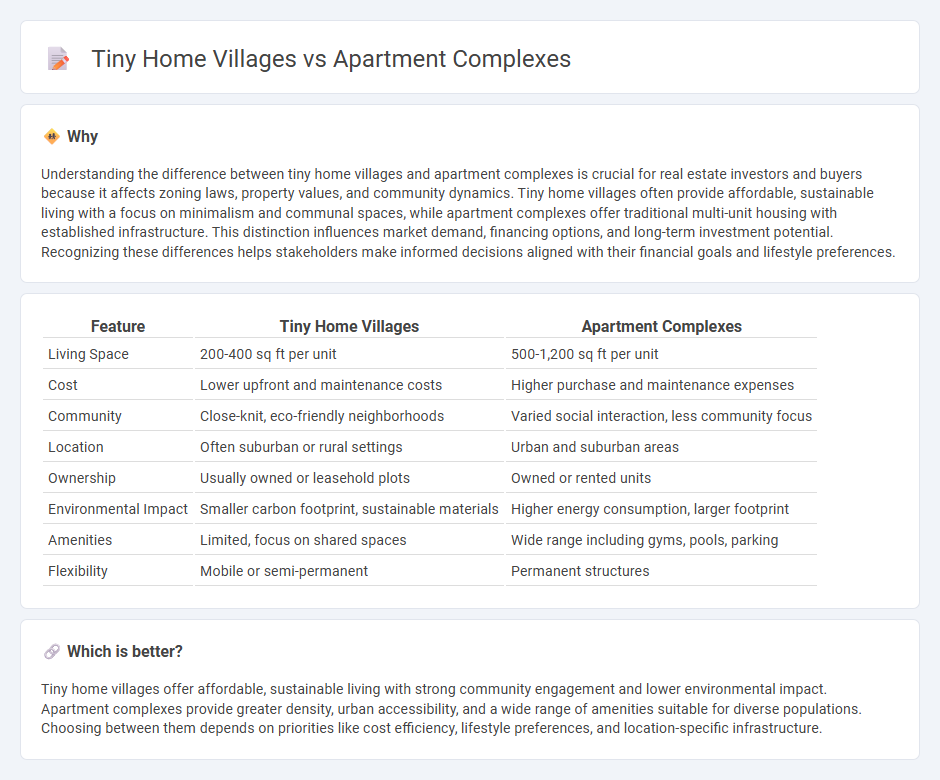 Tiny Home Villages vs Apartment Complexes

Why

Understanding the difference between tiny home villages and apartment complexes is crucial for real estate investors and buyers because it affects zoning laws, property values, and community dynamics. Tiny home villages often provide affordable, sustainable living with a focus on minimalism and communal spaces, while apartment complexes offer traditional multi-unit housing with established infrastructure. This distinction influences market demand, financing options, and long-term investment potential. Recognizing these differences helps stakeholders make informed decisions aligned with their financial goals and lifestyle preferences.

| Feature | Tiny Home Villages | Apartment Complexes |
|---|---|---|
| Living Space | 200-400 sq ft per unit | 500-1,200 sq ft per unit |
| Cost | Lower upfront and maintenance costs | Higher purchase and maintenance expenses |
| Community | Close-knit, eco-friendly neighborhoods | Varied social interaction, less community focus |
| Location | Often suburban or rural settings | Urban and suburban areas |
| Ownership | Usually owned or leasehold plots | Owned or rented units |
| Environmental Impact | Smaller carbon footprint, sustainable materials | Higher energy consumption, larger footprint |
| Amenities | Limited, focus on shared spaces | Wide range including gyms, pools, parking |
| Flexibility | Mobile or semi-permanent | Permanent structures |

Which is better?

Tiny home villages offer affordable, sustainable living with strong community engagement and lower environmental impact. Apartment complexes provide greater density, urban accessibility, and a wide range of amenities suitable for diverse populations. Choosing between them depends on priorities like cost efficiency, lifestyle preferences, and location-specific infrastructure.