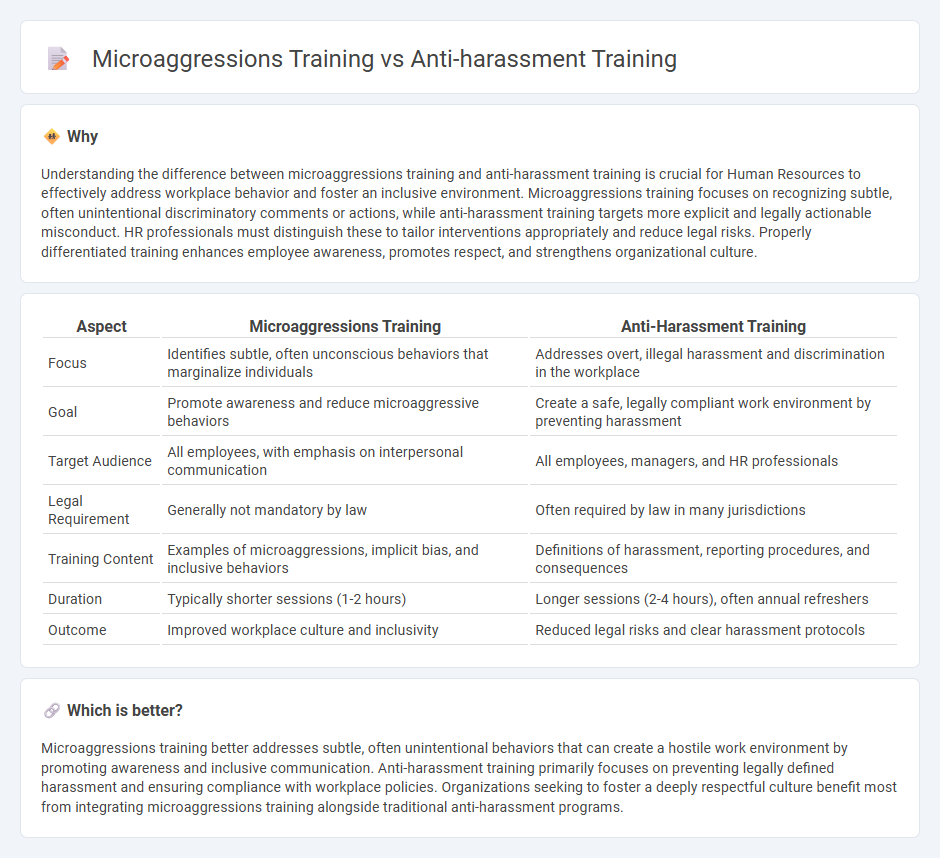 Microaggressions Training vs Anti-harassment Training

Why

Understanding the difference between microaggressions training and anti-harassment training is crucial for Human Resources to effectively address workplace behavior and foster an inclusive environment. Microaggressions training focuses on recognizing subtle, often unintentional discriminatory comments or actions, while anti-harassment training targets more explicit and legally actionable misconduct. HR professionals must distinguish these to tailor interventions appropriately and reduce legal risks. Properly differentiated training enhances employee awareness, promotes respect, and strengthens organizational culture.

| Aspect | Microaggressions Training | Anti-Harassment Training |
|---|---|---|
| Focus | Identifies subtle, often unconscious behaviors that marginalize individuals | Addresses overt, illegal harassment and discrimination in the workplace |
| Goal | Promote awareness and reduce microaggressive behaviors | Create a safe, legally compliant work environment by preventing harassment |
| Target Audience | All employees, with emphasis on interpersonal communication | All employees, managers, and HR professionals |
| Legal Requirement | Generally not mandatory by law | Often required by law in many jurisdictions |
| Training Content | Examples of microaggressions, implicit bias, and inclusive behaviors | Definitions of harassment, reporting procedures, and consequences |
| Duration | Typically shorter sessions (1-2 hours) | Longer sessions (2-4 hours), often annual refreshers |
| Outcome | Improved workplace culture and inclusivity | Reduced legal risks and clear harassment protocols |

Which is better?

Microaggressions training better addresses subtle, often unintentional behaviors that can create a hostile work environment by promoting awareness and inclusive communication. Anti-harassment training primarily focuses on preventing legally defined harassment and ensuring compliance with workplace policies. Organizations seeking to foster a deeply respectful culture benefit most from integrating microaggressions training alongside traditional anti-harassment programs.