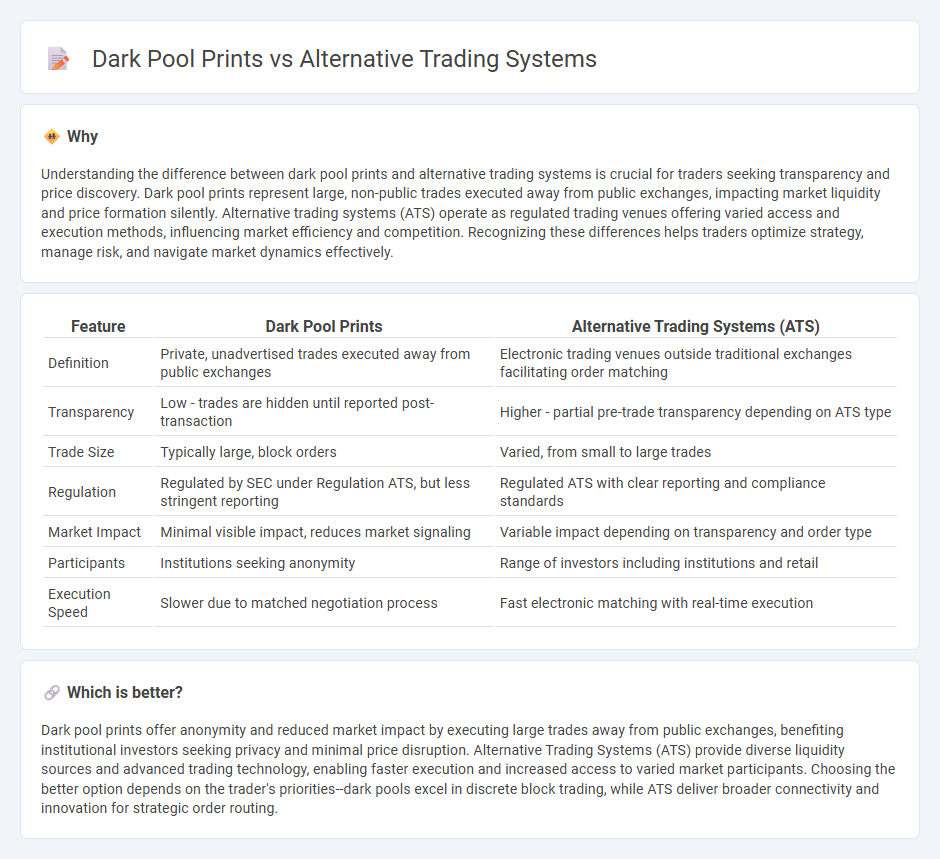 Dark Pool Prints vs Alternative Trading Systems

Why

Understanding the difference between dark pool prints and alternative trading systems is crucial for traders seeking transparency and price discovery. Dark pool prints represent large, non-public trades executed away from public exchanges, impacting market liquidity and price formation silently. Alternative trading systems (ATS) operate as regulated trading venues offering varied access and execution methods, influencing market efficiency and competition. Recognizing these differences helps traders optimize strategy, manage risk, and navigate market dynamics effectively.

| Feature | Dark Pool Prints | Alternative Trading Systems (ATS) |
|---|---|---|
| Definition | Private, unadvertised trades executed away from public exchanges | Electronic trading venues outside traditional exchanges facilitating order matching |
| Transparency | Low - trades are hidden until reported post-transaction | Higher - partial pre-trade transparency depending on ATS type |
| Trade Size | Typically large, block orders | Varied, from small to large trades |
| Regulation | Regulated by SEC under Regulation ATS, but less stringent reporting | Regulated ATS with clear reporting and compliance standards |
| Market Impact | Minimal visible impact, reduces market signaling | Variable impact depending on transparency and order type |
| Participants | Institutions seeking anonymity | Range of investors including institutions and retail |
| Execution Speed | Slower due to matched negotiation process | Fast electronic matching with real-time execution |

Which is better?

Dark pool prints offer anonymity and reduced market impact by executing large trades away from public exchanges, benefiting institutional investors seeking privacy and minimal price disruption. Alternative Trading Systems (ATS) provide diverse liquidity sources and advanced trading technology, enabling faster execution and increased access to varied market participants. Choosing the better option depends on the trader's priorities--dark pools excel in discrete block trading, while ATS deliver broader connectivity and innovation for strategic order routing.