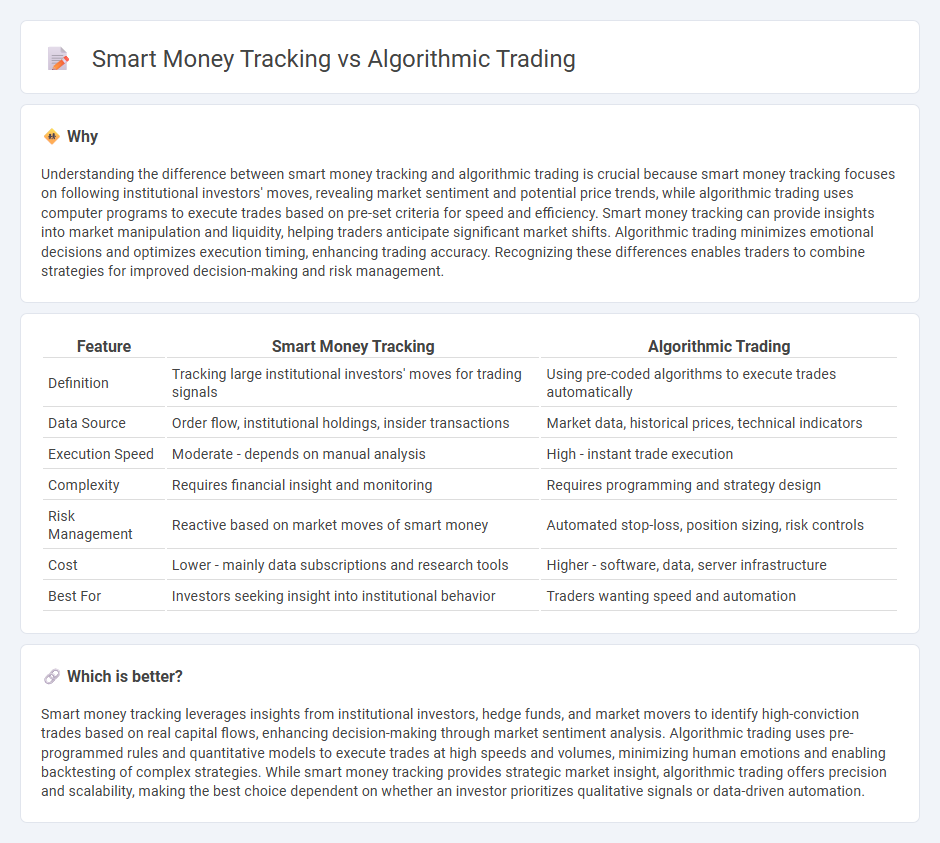 Smart Money Tracking vs Algorithmic Trading

Why

Understanding the difference between smart money tracking and algorithmic trading is crucial because smart money tracking focuses on following institutional investors' moves, revealing market sentiment and potential price trends, while algorithmic trading uses computer programs to execute trades based on pre-set criteria for speed and efficiency. Smart money tracking can provide insights into market manipulation and liquidity, helping traders anticipate significant market shifts. Algorithmic trading minimizes emotional decisions and optimizes execution timing, enhancing trading accuracy. Recognizing these differences enables traders to combine strategies for improved decision-making and risk management.

| Feature | Smart Money Tracking | Algorithmic Trading |
|---|---|---|
| Definition | Tracking large institutional investors' moves for trading signals | Using pre-coded algorithms to execute trades automatically |
| Data Source | Order flow, institutional holdings, insider transactions | Market data, historical prices, technical indicators |
| Execution Speed | Moderate - depends on manual analysis | High - instant trade execution |
| Complexity | Requires financial insight and monitoring | Requires programming and strategy design |
| Risk Management | Reactive based on market moves of smart money | Automated stop-loss, position sizing, risk controls |
| Cost | Lower - mainly data subscriptions and research tools | Higher - software, data, server infrastructure |
| Best For | Investors seeking insight into institutional behavior | Traders wanting speed and automation |

Which is better?

Smart money tracking leverages insights from institutional investors, hedge funds, and market movers to identify high-conviction trades based on real capital flows, enhancing decision-making through market sentiment analysis. Algorithmic trading uses pre-programmed rules and quantitative models to execute trades at high speeds and volumes, minimizing human emotions and enabling backtesting of complex strategies. While smart money tracking provides strategic market insight, algorithmic trading offers precision and scalability, making the best choice dependent on whether an investor prioritizes qualitative signals or data-driven automation.