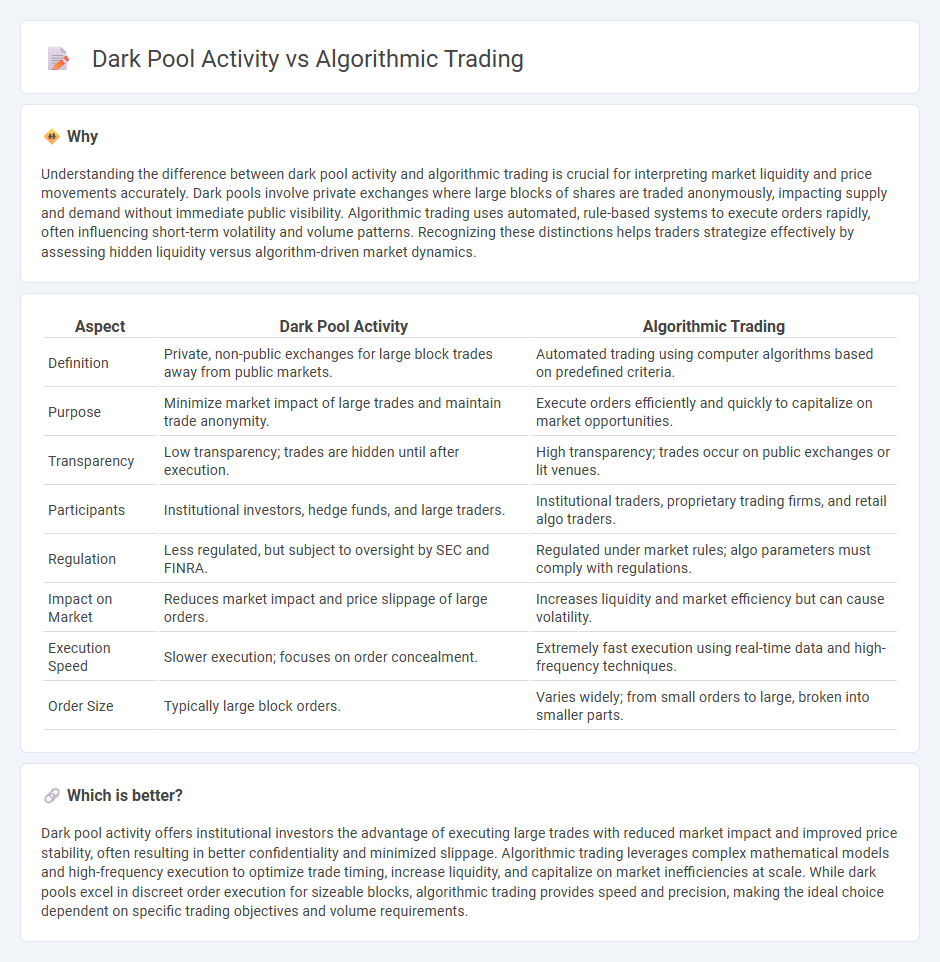 Dark Pool Activity vs Algorithmic Trading

Why

Understanding the difference between dark pool activity and algorithmic trading is crucial for interpreting market liquidity and price movements accurately. Dark pools involve private exchanges where large blocks of shares are traded anonymously, impacting supply and demand without immediate public visibility. Algorithmic trading uses automated, rule-based systems to execute orders rapidly, often influencing short-term volatility and volume patterns. Recognizing these distinctions helps traders strategize effectively by assessing hidden liquidity versus algorithm-driven market dynamics.

| Aspect | Dark Pool Activity | Algorithmic Trading |
|---|---|---|
| Definition | Private, non-public exchanges for large block trades away from public markets. | Automated trading using computer algorithms based on predefined criteria. |
| Purpose | Minimize market impact of large trades and maintain trade anonymity. | Execute orders efficiently and quickly to capitalize on market opportunities. |
| Transparency | Low transparency; trades are hidden until after execution. | High transparency; trades occur on public exchanges or lit venues. |
| Participants | Institutional investors, hedge funds, and large traders. | Institutional traders, proprietary trading firms, and retail algo traders. |
| Regulation | Less regulated, but subject to oversight by SEC and FINRA. | Regulated under market rules; algo parameters must comply with regulations. |
| Impact on Market | Reduces market impact and price slippage of large orders. | Increases liquidity and market efficiency but can cause volatility. |
| Execution Speed | Slower execution; focuses on order concealment. | Extremely fast execution using real-time data and high-frequency techniques. |
| Order Size | Typically large block orders. | Varies widely; from small orders to large, broken into smaller parts. |

Which is better?

Dark pool activity offers institutional investors the advantage of executing large trades with reduced market impact and improved price stability, often resulting in better confidentiality and minimized slippage. Algorithmic trading leverages complex mathematical models and high-frequency execution to optimize trade timing, increase liquidity, and capitalize on market inefficiencies at scale. While dark pools excel in discreet order execution for sizeable blocks, algorithmic trading provides speed and precision, making the ideal choice dependent on specific trading objectives and volume requirements.