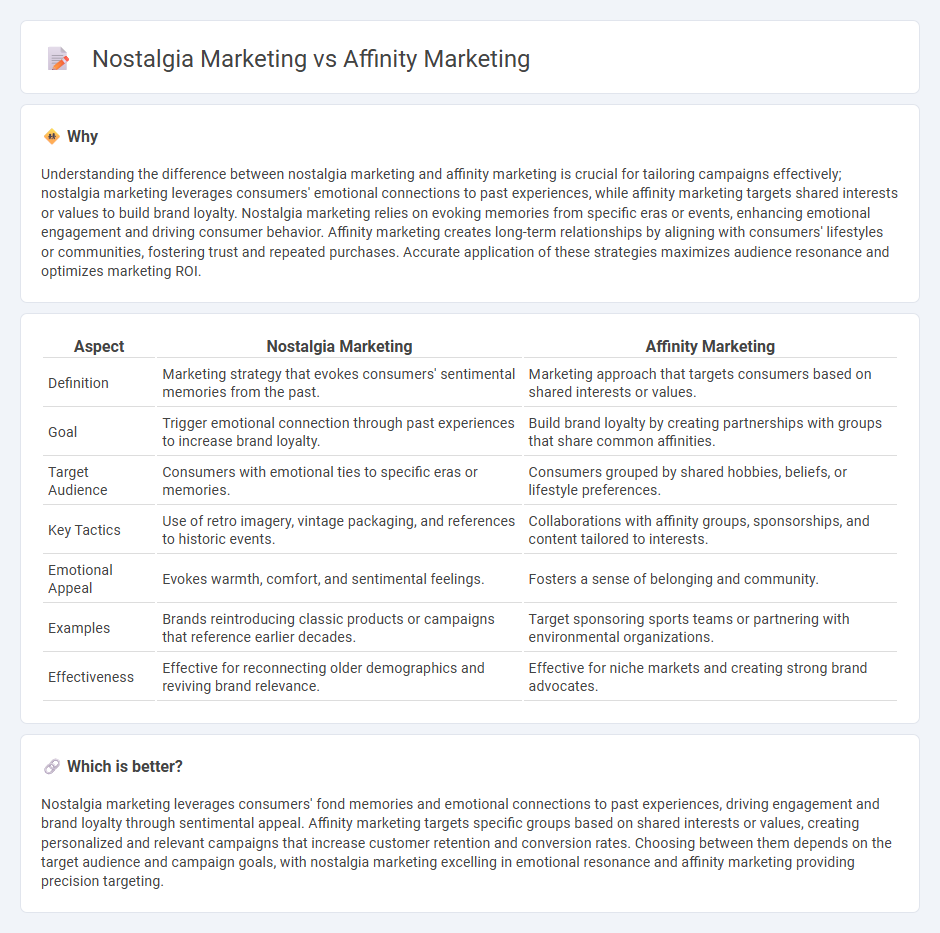 Nostalgia Marketing vs Affinity Marketing

Why

Understanding the difference between nostalgia marketing and affinity marketing is crucial for tailoring campaigns effectively; nostalgia marketing leverages consumers' emotional connections to past experiences, while affinity marketing targets shared interests or values to build brand loyalty. Nostalgia marketing relies on evoking memories from specific eras or events, enhancing emotional engagement and driving consumer behavior. Affinity marketing creates long-term relationships by aligning with consumers' lifestyles or communities, fostering trust and repeated purchases. Accurate application of these strategies maximizes audience resonance and optimizes marketing ROI.

| Aspect | Nostalgia Marketing | Affinity Marketing |
|---|---|---|
| Definition | Marketing strategy that evokes consumers' sentimental memories from the past. | Marketing approach that targets consumers based on shared interests or values. |
| Goal | Trigger emotional connection through past experiences to increase brand loyalty. | Build brand loyalty by creating partnerships with groups that share common affinities. |
| Target Audience | Consumers with emotional ties to specific eras or memories. | Consumers grouped by shared hobbies, beliefs, or lifestyle preferences. |
| Key Tactics | Use of retro imagery, vintage packaging, and references to historic events. | Collaborations with affinity groups, sponsorships, and content tailored to interests. |
| Emotional Appeal | Evokes warmth, comfort, and sentimental feelings. | Fosters a sense of belonging and community. |
| Examples | Brands reintroducing classic products or campaigns that reference earlier decades. | Target sponsoring sports teams or partnering with environmental organizations. |
| Effectiveness | Effective for reconnecting older demographics and reviving brand relevance. | Effective for niche markets and creating strong brand advocates. |

Which is better?

Nostalgia marketing leverages consumers' fond memories and emotional connections to past experiences, driving engagement and brand loyalty through sentimental appeal. Affinity marketing targets specific groups based on shared interests or values, creating personalized and relevant campaigns that increase customer retention and conversion rates. Choosing between them depends on the target audience and campaign goals, with nostalgia marketing excelling in emotional resonance and affinity marketing providing precision targeting.