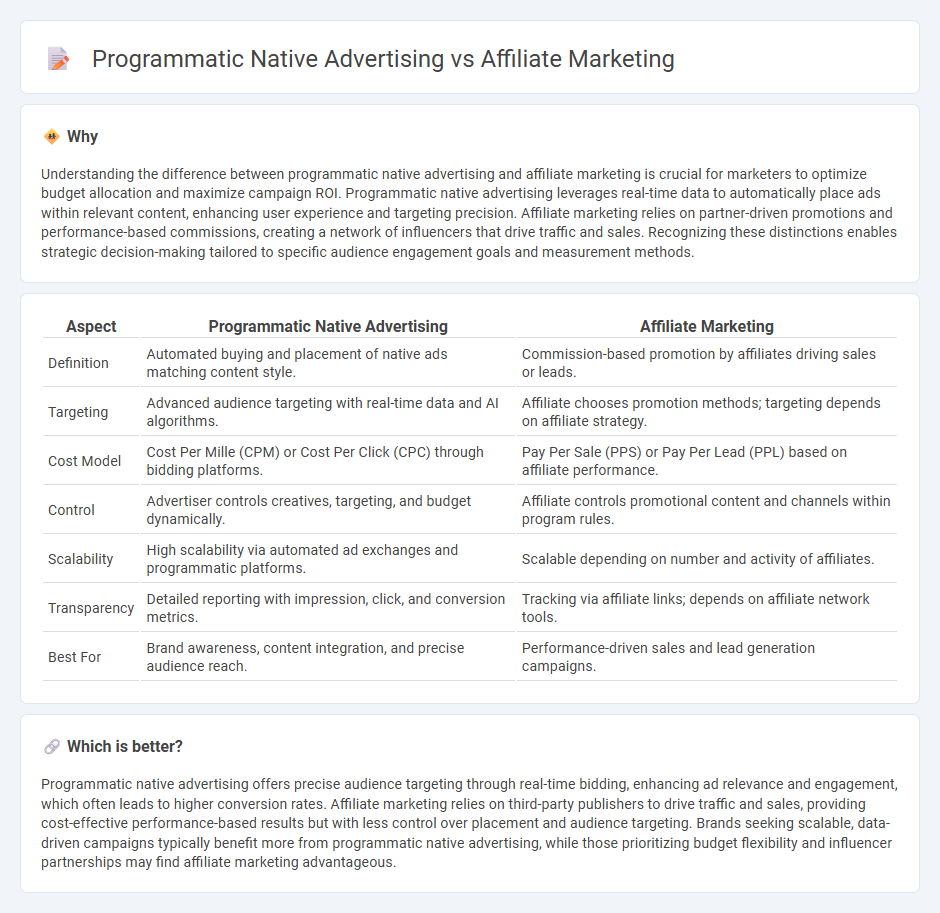 Programmatic Native Advertising vs Affiliate Marketing

Why

Understanding the difference between programmatic native advertising and affiliate marketing is crucial for marketers to optimize budget allocation and maximize campaign ROI. Programmatic native advertising leverages real-time data to automatically place ads within relevant content, enhancing user experience and targeting precision. Affiliate marketing relies on partner-driven promotions and performance-based commissions, creating a network of influencers that drive traffic and sales. Recognizing these distinctions enables strategic decision-making tailored to specific audience engagement goals and measurement methods.

| Aspect | Programmatic Native Advertising | Affiliate Marketing |
|---|---|---|
| Definition | Automated buying and placement of native ads matching content style. | Commission-based promotion by affiliates driving sales or leads. |
| Targeting | Advanced audience targeting with real-time data and AI algorithms. | Affiliate chooses promotion methods; targeting depends on affiliate strategy. |
| Cost Model | Cost Per Mille (CPM) or Cost Per Click (CPC) through bidding platforms. | Pay Per Sale (PPS) or Pay Per Lead (PPL) based on affiliate performance. |
| Control | Advertiser controls creatives, targeting, and budget dynamically. | Affiliate controls promotional content and channels within program rules. |
| Scalability | High scalability via automated ad exchanges and programmatic platforms. | Scalable depending on number and activity of affiliates. |
| Transparency | Detailed reporting with impression, click, and conversion metrics. | Tracking via affiliate links; depends on affiliate network tools. |
| Best For | Brand awareness, content integration, and precise audience reach. | Performance-driven sales and lead generation campaigns. |

Which is better?

Programmatic native advertising offers precise audience targeting through real-time bidding, enhancing ad relevance and engagement, which often leads to higher conversion rates. Affiliate marketing relies on third-party publishers to drive traffic and sales, providing cost-effective performance-based results but with less control over placement and audience targeting. Brands seeking scalable, data-driven campaigns typically benefit more from programmatic native advertising, while those prioritizing budget flexibility and influencer partnerships may find affiliate marketing advantageous.