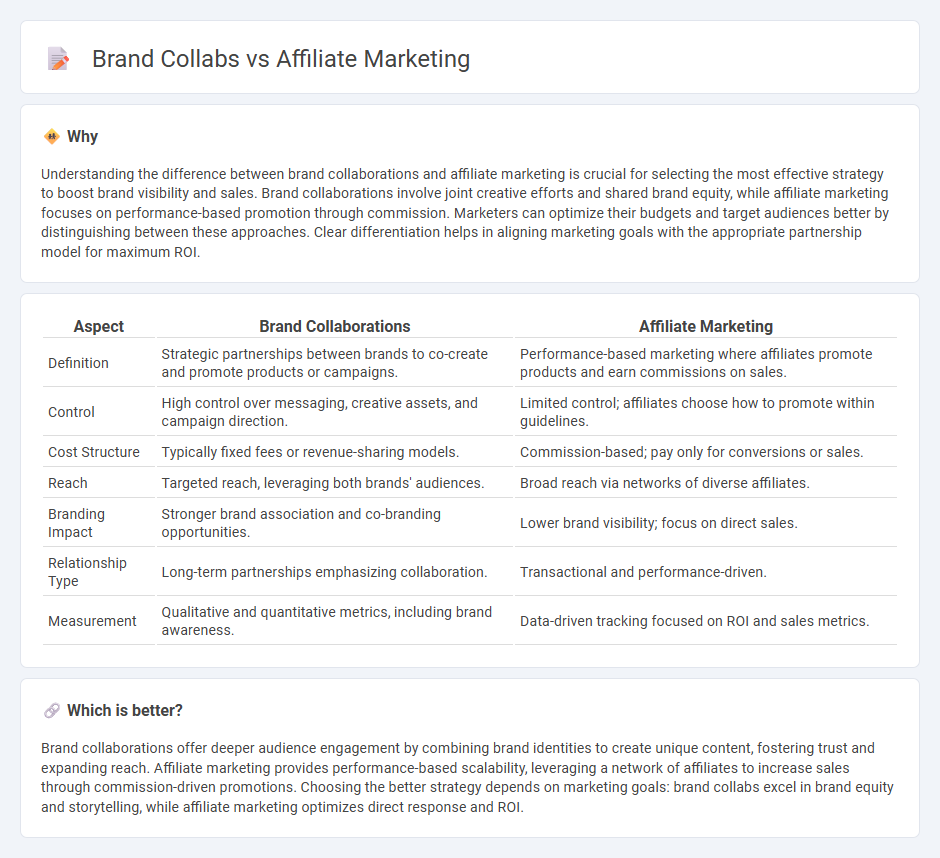 Brand Collabs vs Affiliate Marketing

Why

Understanding the difference between brand collaborations and affiliate marketing is crucial for selecting the most effective strategy to boost brand visibility and sales. Brand collaborations involve joint creative efforts and shared brand equity, while affiliate marketing focuses on performance-based promotion through commission. Marketers can optimize their budgets and target audiences better by distinguishing between these approaches. Clear differentiation helps in aligning marketing goals with the appropriate partnership model for maximum ROI.

| Aspect | Brand Collaborations | Affiliate Marketing |
|---|---|---|
| Definition | Strategic partnerships between brands to co-create and promote products or campaigns. | Performance-based marketing where affiliates promote products and earn commissions on sales. |
| Control | High control over messaging, creative assets, and campaign direction. | Limited control; affiliates choose how to promote within guidelines. |
| Cost Structure | Typically fixed fees or revenue-sharing models. | Commission-based; pay only for conversions or sales. |
| Reach | Targeted reach, leveraging both brands' audiences. | Broad reach via networks of diverse affiliates. |
| Branding Impact | Stronger brand association and co-branding opportunities. | Lower brand visibility; focus on direct sales. |
| Relationship Type | Long-term partnerships emphasizing collaboration. | Transactional and performance-driven. |
| Measurement | Qualitative and quantitative metrics, including brand awareness. | Data-driven tracking focused on ROI and sales metrics. |

Which is better?

Brand collaborations offer deeper audience engagement by combining brand identities to create unique content, fostering trust and expanding reach. Affiliate marketing provides performance-based scalability, leveraging a network of affiliates to increase sales through commission-driven promotions. Choosing the better strategy depends on marketing goals: brand collabs excel in brand equity and storytelling, while affiliate marketing optimizes direct response and ROI.