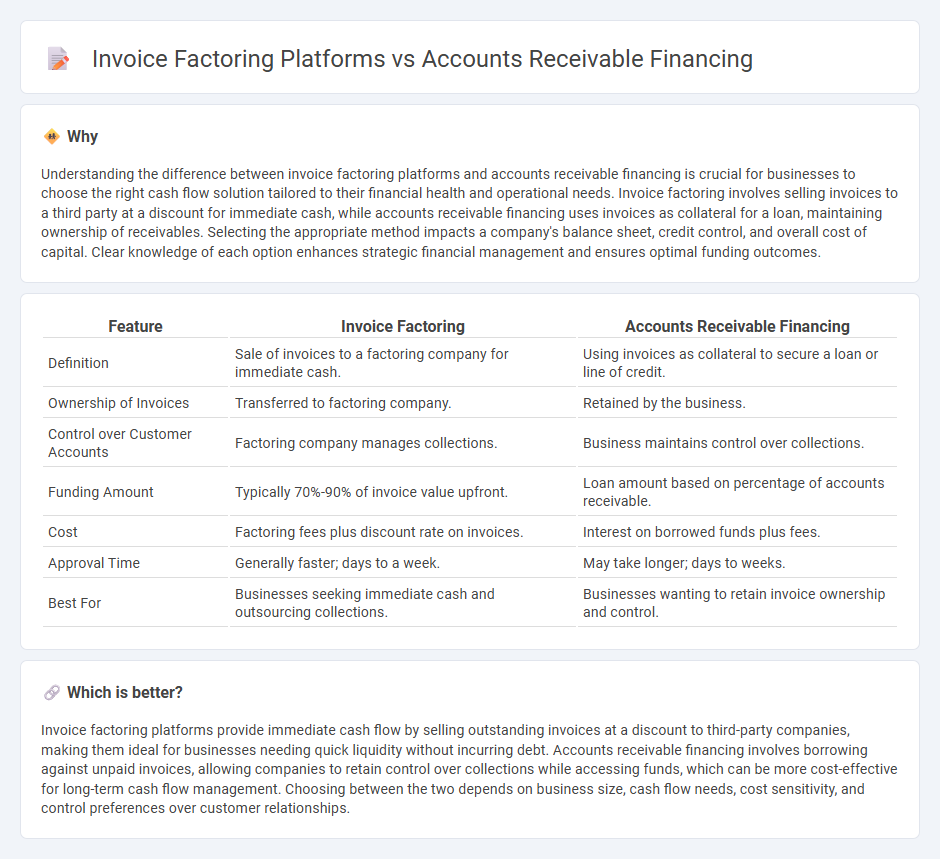 Invoice Factoring Platforms vs Accounts Receivable Financing

Why

Understanding the difference between invoice factoring platforms and accounts receivable financing is crucial for businesses to choose the right cash flow solution tailored to their financial health and operational needs. Invoice factoring involves selling invoices to a third party at a discount for immediate cash, while accounts receivable financing uses invoices as collateral for a loan, maintaining ownership of receivables. Selecting the appropriate method impacts a company's balance sheet, credit control, and overall cost of capital. Clear knowledge of each option enhances strategic financial management and ensures optimal funding outcomes.

| Feature | Invoice Factoring | Accounts Receivable Financing |
|---|---|---|
| Definition | Sale of invoices to a factoring company for immediate cash. | Using invoices as collateral to secure a loan or line of credit. |
| Ownership of Invoices | Transferred to factoring company. | Retained by the business. |
| Control over Customer Accounts | Factoring company manages collections. | Business maintains control over collections. |
| Funding Amount | Typically 70%-90% of invoice value upfront. | Loan amount based on percentage of accounts receivable. |
| Cost | Factoring fees plus discount rate on invoices. | Interest on borrowed funds plus fees. |
| Approval Time | Generally faster; days to a week. | May take longer; days to weeks. |
| Best For | Businesses seeking immediate cash and outsourcing collections. | Businesses wanting to retain invoice ownership and control. |

Which is better?

Invoice factoring platforms provide immediate cash flow by selling outstanding invoices at a discount to third-party companies, making them ideal for businesses needing quick liquidity without incurring debt. Accounts receivable financing involves borrowing against unpaid invoices, allowing companies to retain control over collections while accessing funds, which can be more cost-effective for long-term cash flow management. Choosing between the two depends on business size, cash flow needs, cost sensitivity, and control preferences over customer relationships.