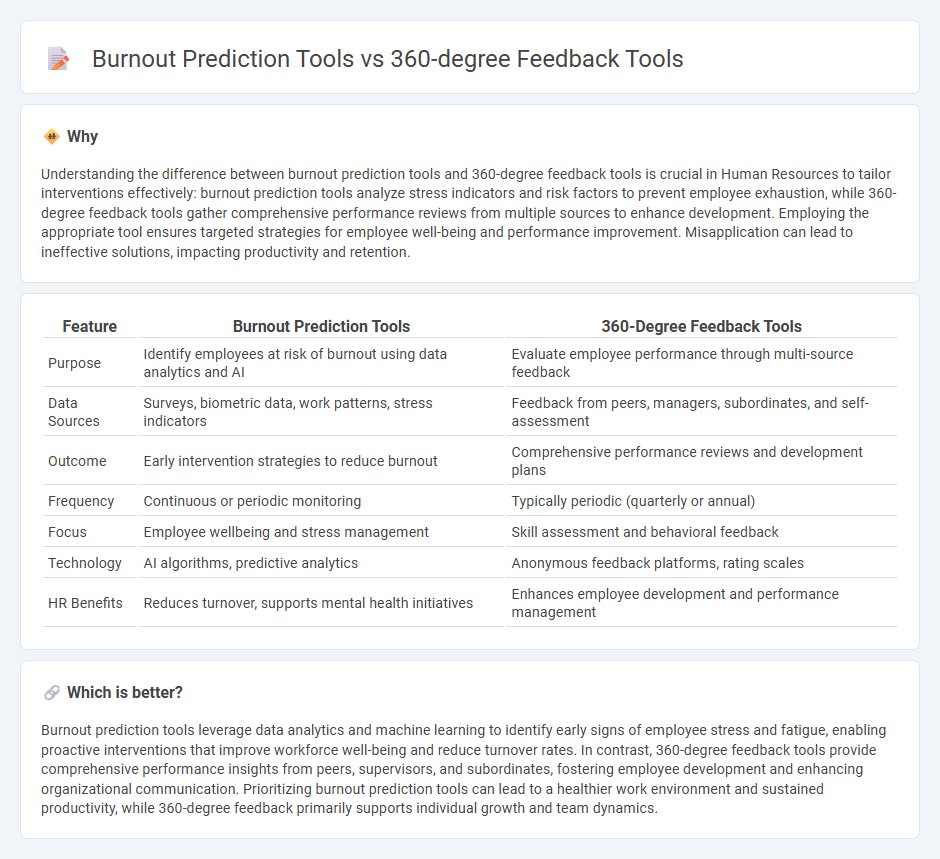 Burnout Prediction Tools vs 360-degree Feedback Tools

Why

Understanding the difference between burnout prediction tools and 360-degree feedback tools is crucial in Human Resources to tailor interventions effectively: burnout prediction tools analyze stress indicators and risk factors to prevent employee exhaustion, while 360-degree feedback tools gather comprehensive performance reviews from multiple sources to enhance development. Employing the appropriate tool ensures targeted strategies for employee well-being and performance improvement. Misapplication can lead to ineffective solutions, impacting productivity and retention.

| Feature | Burnout Prediction Tools | 360-Degree Feedback Tools |
|---|---|---|
| Purpose | Identify employees at risk of burnout using data analytics and AI | Evaluate employee performance through multi-source feedback |
| Data Sources | Surveys, biometric data, work patterns, stress indicators | Feedback from peers, managers, subordinates, and self-assessment |
| Outcome | Early intervention strategies to reduce burnout | Comprehensive performance reviews and development plans |
| Frequency | Continuous or periodic monitoring | Typically periodic (quarterly or annual) |
| Focus | Employee wellbeing and stress management | Skill assessment and behavioral feedback |
| Technology | AI algorithms, predictive analytics | Anonymous feedback platforms, rating scales |
| HR Benefits | Reduces turnover, supports mental health initiatives | Enhances employee development and performance management |

Which is better?

Burnout prediction tools leverage data analytics and machine learning to identify early signs of employee stress and fatigue, enabling proactive interventions that improve workforce well-being and reduce turnover rates. In contrast, 360-degree feedback tools provide comprehensive performance insights from peers, supervisors, and subordinates, fostering employee development and enhancing organizational communication. Prioritizing burnout prediction tools can lead to a healthier work environment and sustained productivity, while 360-degree feedback primarily supports individual growth and team dynamics.