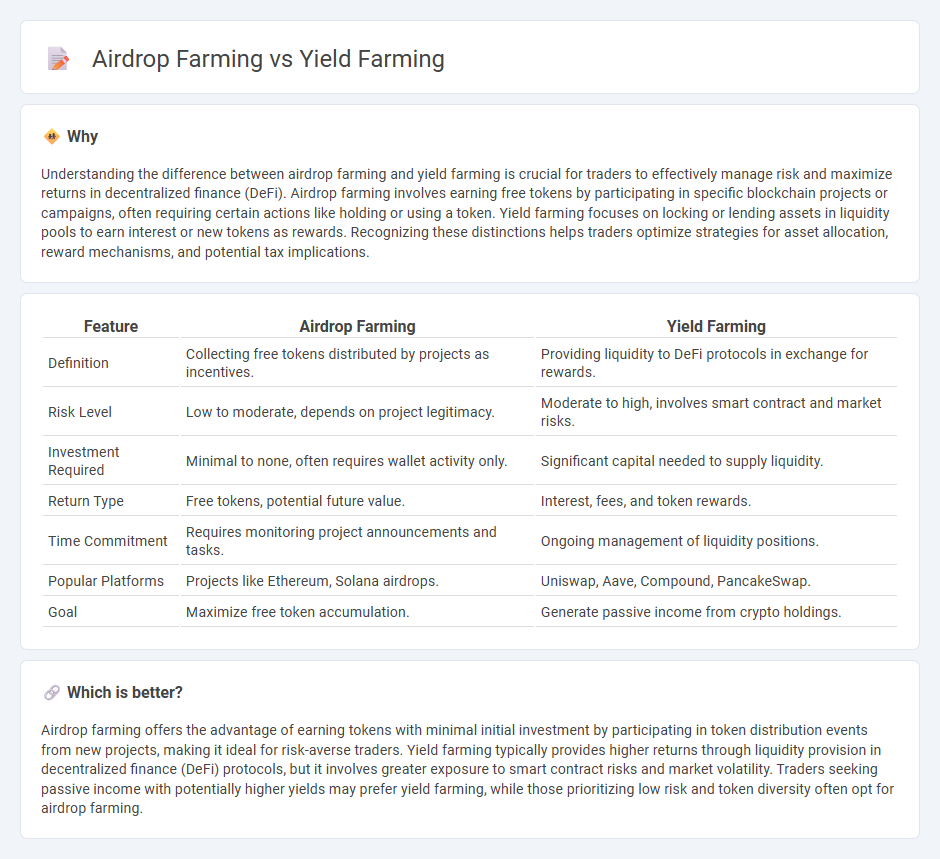 Airdrop Farming vs Yield Farming

Why

Understanding the difference between airdrop farming and yield farming is crucial for traders to effectively manage risk and maximize returns in decentralized finance (DeFi). Airdrop farming involves earning free tokens by participating in specific blockchain projects or campaigns, often requiring certain actions like holding or using a token. Yield farming focuses on locking or lending assets in liquidity pools to earn interest or new tokens as rewards. Recognizing these distinctions helps traders optimize strategies for asset allocation, reward mechanisms, and potential tax implications.

| Feature | Airdrop Farming | Yield Farming |
|---|---|---|
| Definition | Collecting free tokens distributed by projects as incentives. | Providing liquidity to DeFi protocols in exchange for rewards. |
| Risk Level | Low to moderate, depends on project legitimacy. | Moderate to high, involves smart contract and market risks. |
| Investment Required | Minimal to none, often requires wallet activity only. | Significant capital needed to supply liquidity. |
| Return Type | Free tokens, potential future value. | Interest, fees, and token rewards. |
| Time Commitment | Requires monitoring project announcements and tasks. | Ongoing management of liquidity positions. |
| Popular Platforms | Projects like Ethereum, Solana airdrops. | Uniswap, Aave, Compound, PancakeSwap. |
| Goal | Maximize free token accumulation. | Generate passive income from crypto holdings. |

Which is better?

Airdrop farming offers the advantage of earning tokens with minimal initial investment by participating in token distribution events from new projects, making it ideal for risk-averse traders. Yield farming typically provides higher returns through liquidity provision in decentralized finance (DeFi) protocols, but it involves greater exposure to smart contract risks and market volatility. Traders seeking passive income with potentially higher yields may prefer yield farming, while those prioritizing low risk and token diversity often opt for airdrop farming.