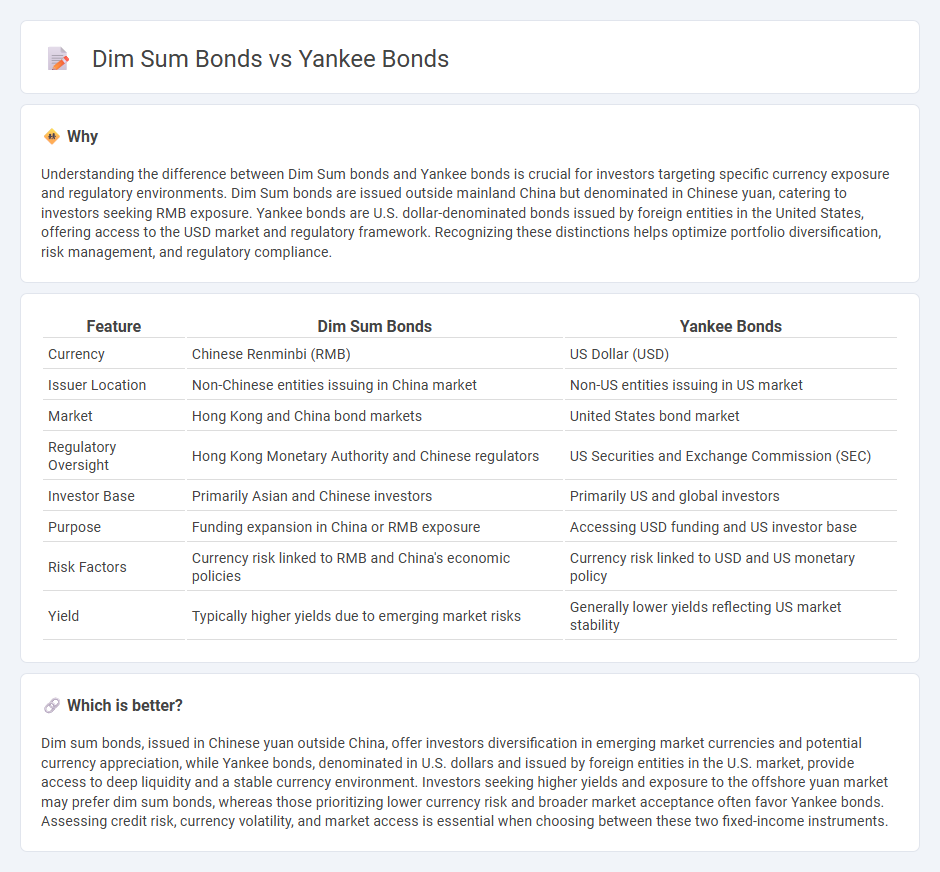 Dim Sum Bonds vs Yankee Bonds

Why

Understanding the difference between Dim Sum bonds and Yankee bonds is crucial for investors targeting specific currency exposure and regulatory environments. Dim Sum bonds are issued outside mainland China but denominated in Chinese yuan, catering to investors seeking RMB exposure. Yankee bonds are U.S. dollar-denominated bonds issued by foreign entities in the United States, offering access to the USD market and regulatory framework. Recognizing these distinctions helps optimize portfolio diversification, risk management, and regulatory compliance.

| Feature | Dim Sum Bonds | Yankee Bonds |
|---|---|---|
| Currency | Chinese Renminbi (RMB) | US Dollar (USD) |
| Issuer Location | Non-Chinese entities issuing in China market | Non-US entities issuing in US market |
| Market | Hong Kong and China bond markets | United States bond market |
| Regulatory Oversight | Hong Kong Monetary Authority and Chinese regulators | US Securities and Exchange Commission (SEC) |
| Investor Base | Primarily Asian and Chinese investors | Primarily US and global investors |
| Purpose | Funding expansion in China or RMB exposure | Accessing USD funding and US investor base |
| Risk Factors | Currency risk linked to RMB and China's economic policies | Currency risk linked to USD and US monetary policy |
| Yield | Typically higher yields due to emerging market risks | Generally lower yields reflecting US market stability |

Which is better?

Dim sum bonds, issued in Chinese yuan outside China, offer investors diversification in emerging market currencies and potential currency appreciation, while Yankee bonds, denominated in U.S. dollars and issued by foreign entities in the U.S. market, provide access to deep liquidity and a stable currency environment. Investors seeking higher yields and exposure to the offshore yuan market may prefer dim sum bonds, whereas those prioritizing lower currency risk and broader market acceptance often favor Yankee bonds. Assessing credit risk, currency volatility, and market access is essential when choosing between these two fixed-income instruments.