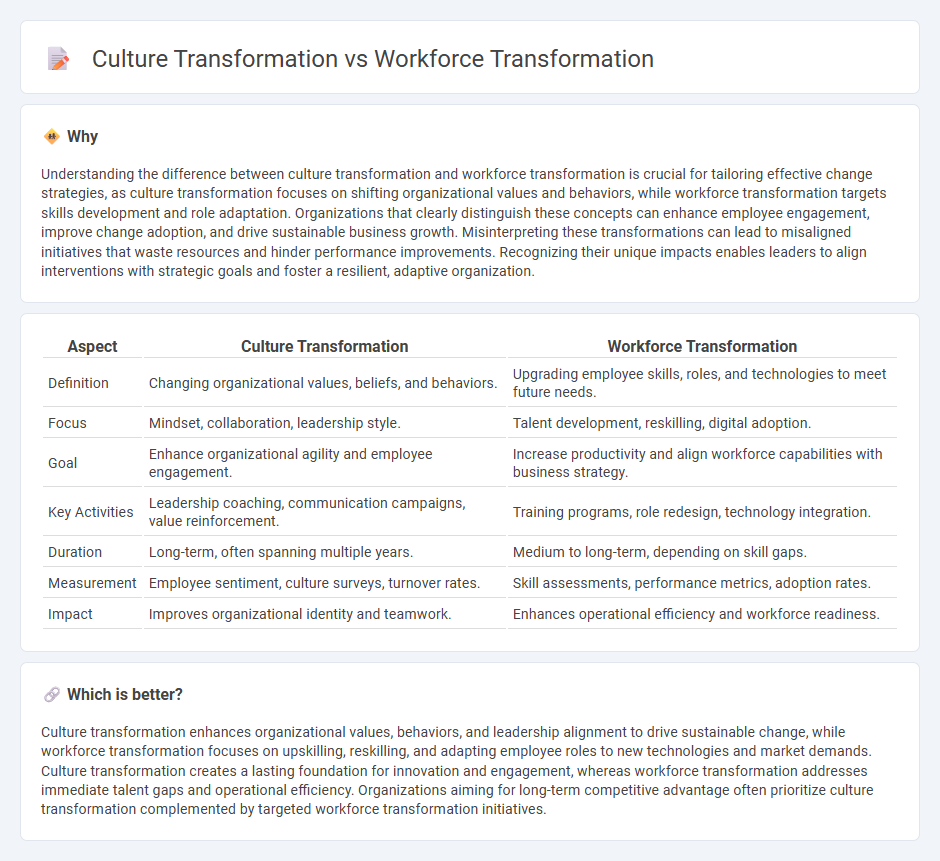 Culture Transformation vs Workforce Transformation

Why

Understanding the difference between culture transformation and workforce transformation is crucial for tailoring effective change strategies, as culture transformation focuses on shifting organizational values and behaviors, while workforce transformation targets skills development and role adaptation. Organizations that clearly distinguish these concepts can enhance employee engagement, improve change adoption, and drive sustainable business growth. Misinterpreting these transformations can lead to misaligned initiatives that waste resources and hinder performance improvements. Recognizing their unique impacts enables leaders to align interventions with strategic goals and foster a resilient, adaptive organization.

| Aspect | Culture Transformation | Workforce Transformation |
|---|---|---|
| Definition | Changing organizational values, beliefs, and behaviors. | Upgrading employee skills, roles, and technologies to meet future needs. |
| Focus | Mindset, collaboration, leadership style. | Talent development, reskilling, digital adoption. |
| Goal | Enhance organizational agility and employee engagement. | Increase productivity and align workforce capabilities with business strategy. |
| Key Activities | Leadership coaching, communication campaigns, value reinforcement. | Training programs, role redesign, technology integration. |
| Duration | Long-term, often spanning multiple years. | Medium to long-term, depending on skill gaps. |
| Measurement | Employee sentiment, culture surveys, turnover rates. | Skill assessments, performance metrics, adoption rates. |
| Impact | Improves organizational identity and teamwork. | Enhances operational efficiency and workforce readiness. |

Which is better?

Culture transformation enhances organizational values, behaviors, and leadership alignment to drive sustainable change, while workforce transformation focuses on upskilling, reskilling, and adapting employee roles to new technologies and market demands. Culture transformation creates a lasting foundation for innovation and engagement, whereas workforce transformation addresses immediate talent gaps and operational efficiency. Organizations aiming for long-term competitive advantage often prioritize culture transformation complemented by targeted workforce transformation initiatives.