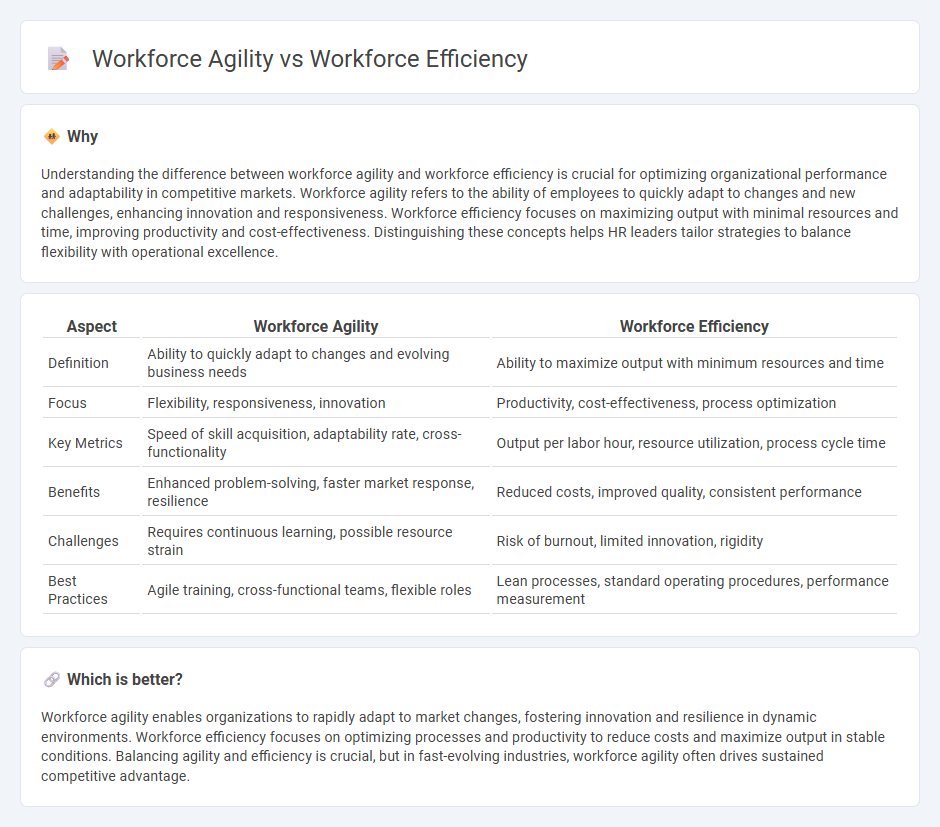 Workforce Agility vs Workforce Efficiency

Why

Understanding the difference between workforce agility and workforce efficiency is crucial for optimizing organizational performance and adaptability in competitive markets. Workforce agility refers to the ability of employees to quickly adapt to changes and new challenges, enhancing innovation and responsiveness. Workforce efficiency focuses on maximizing output with minimal resources and time, improving productivity and cost-effectiveness. Distinguishing these concepts helps HR leaders tailor strategies to balance flexibility with operational excellence.

| Aspect | Workforce Agility | Workforce Efficiency |
|---|---|---|
| Definition | Ability to quickly adapt to changes and evolving business needs | Ability to maximize output with minimum resources and time |
| Focus | Flexibility, responsiveness, innovation | Productivity, cost-effectiveness, process optimization |
| Key Metrics | Speed of skill acquisition, adaptability rate, cross-functionality | Output per labor hour, resource utilization, process cycle time |
| Benefits | Enhanced problem-solving, faster market response, resilience | Reduced costs, improved quality, consistent performance |
| Challenges | Requires continuous learning, possible resource strain | Risk of burnout, limited innovation, rigidity |
| Best Practices | Agile training, cross-functional teams, flexible roles | Lean processes, standard operating procedures, performance measurement |

Which is better?

Workforce agility enables organizations to rapidly adapt to market changes, fostering innovation and resilience in dynamic environments. Workforce efficiency focuses on optimizing processes and productivity to reduce costs and maximize output in stable conditions. Balancing agility and efficiency is crucial, but in fast-evolving industries, workforce agility often drives sustained competitive advantage.