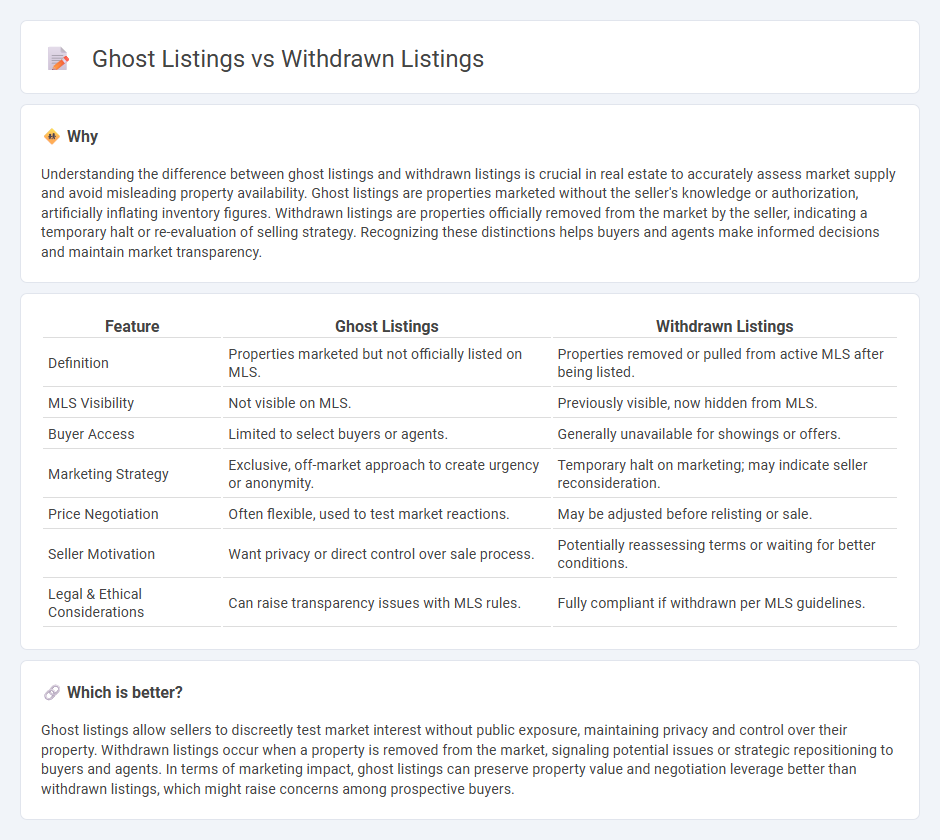 Ghost Listings vs Withdrawn Listings

Why

Understanding the difference between ghost listings and withdrawn listings is crucial in real estate to accurately assess market supply and avoid misleading property availability. Ghost listings are properties marketed without the seller's knowledge or authorization, artificially inflating inventory figures. Withdrawn listings are properties officially removed from the market by the seller, indicating a temporary halt or re-evaluation of selling strategy. Recognizing these distinctions helps buyers and agents make informed decisions and maintain market transparency.

| Feature | Ghost Listings | Withdrawn Listings |
|---|---|---|
| Definition | Properties marketed but not officially listed on MLS. | Properties removed or pulled from active MLS after being listed. |
| MLS Visibility | Not visible on MLS. | Previously visible, now hidden from MLS. |
| Buyer Access | Limited to select buyers or agents. | Generally unavailable for showings or offers. |
| Marketing Strategy | Exclusive, off-market approach to create urgency or anonymity. | Temporary halt on marketing; may indicate seller reconsideration. |
| Price Negotiation | Often flexible, used to test market reactions. | May be adjusted before relisting or sale. |
| Seller Motivation | Want privacy or direct control over sale process. | Potentially reassessing terms or waiting for better conditions. |
| Legal & Ethical Considerations | Can raise transparency issues with MLS rules. | Fully compliant if withdrawn per MLS guidelines. |

Which is better?

Ghost listings allow sellers to discreetly test market interest without public exposure, maintaining privacy and control over their property. Withdrawn listings occur when a property is removed from the market, signaling potential issues or strategic repositioning to buyers and agents. In terms of marketing impact, ghost listings can preserve property value and negotiation leverage better than withdrawn listings, which might raise concerns among prospective buyers.