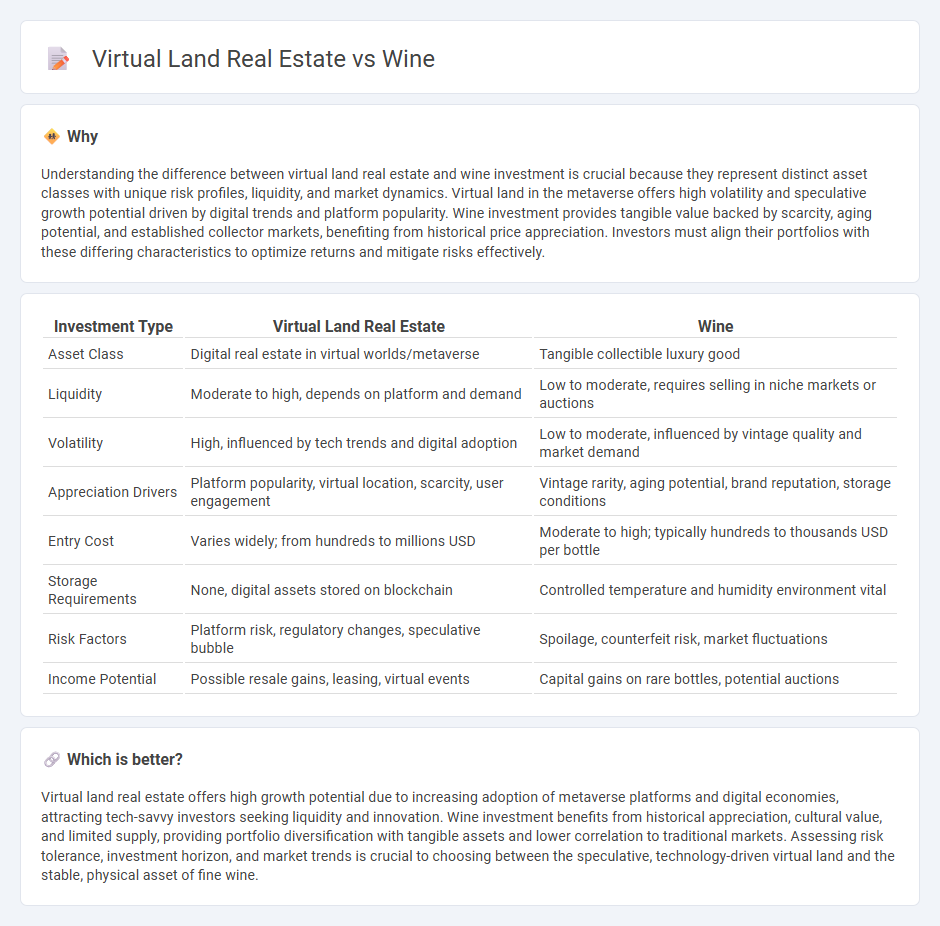 Virtual Land Real Estate vs Wine

Why

Understanding the difference between virtual land real estate and wine investment is crucial because they represent distinct asset classes with unique risk profiles, liquidity, and market dynamics. Virtual land in the metaverse offers high volatility and speculative growth potential driven by digital trends and platform popularity. Wine investment provides tangible value backed by scarcity, aging potential, and established collector markets, benefiting from historical price appreciation. Investors must align their portfolios with these differing characteristics to optimize returns and mitigate risks effectively.

| Investment Type | Virtual Land Real Estate | Wine |
|---|---|---|
| Asset Class | Digital real estate in virtual worlds/metaverse | Tangible collectible luxury good |
| Liquidity | Moderate to high, depends on platform and demand | Low to moderate, requires selling in niche markets or auctions |
| Volatility | High, influenced by tech trends and digital adoption | Low to moderate, influenced by vintage quality and market demand |
| Appreciation Drivers | Platform popularity, virtual location, scarcity, user engagement | Vintage rarity, aging potential, brand reputation, storage conditions |
| Entry Cost | Varies widely; from hundreds to millions USD | Moderate to high; typically hundreds to thousands USD per bottle |
| Storage Requirements | None, digital assets stored on blockchain | Controlled temperature and humidity environment vital |
| Risk Factors | Platform risk, regulatory changes, speculative bubble | Spoilage, counterfeit risk, market fluctuations |
| Income Potential | Possible resale gains, leasing, virtual events | Capital gains on rare bottles, potential auctions |

Which is better?

Virtual land real estate offers high growth potential due to increasing adoption of metaverse platforms and digital economies, attracting tech-savvy investors seeking liquidity and innovation. Wine investment benefits from historical appreciation, cultural value, and limited supply, providing portfolio diversification with tangible assets and lower correlation to traditional markets. Assessing risk tolerance, investment horizon, and market trends is crucial to choosing between the speculative, technology-driven virtual land and the stable, physical asset of fine wine.