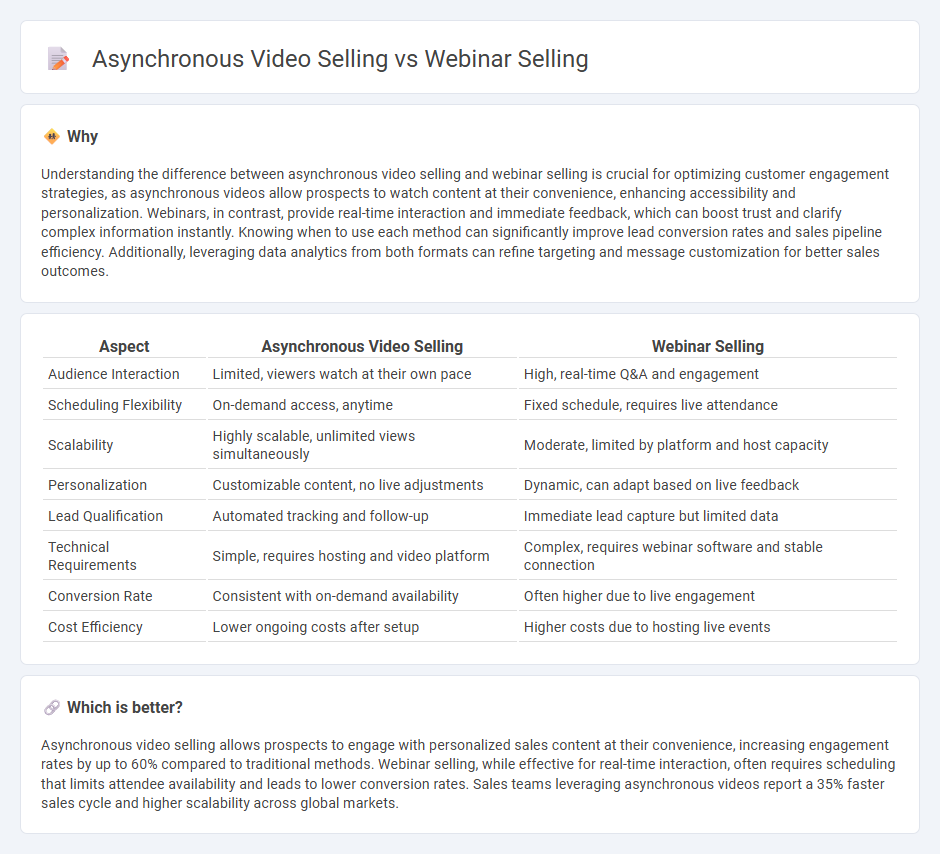 Asynchronous Video Selling vs Webinar Selling

Why

Understanding the difference between asynchronous video selling and webinar selling is crucial for optimizing customer engagement strategies, as asynchronous videos allow prospects to watch content at their convenience, enhancing accessibility and personalization. Webinars, in contrast, provide real-time interaction and immediate feedback, which can boost trust and clarify complex information instantly. Knowing when to use each method can significantly improve lead conversion rates and sales pipeline efficiency. Additionally, leveraging data analytics from both formats can refine targeting and message customization for better sales outcomes.

| Aspect | Asynchronous Video Selling | Webinar Selling |
|---|---|---|
| Audience Interaction | Limited, viewers watch at their own pace | High, real-time Q&A and engagement |
| Scheduling Flexibility | On-demand access, anytime | Fixed schedule, requires live attendance |
| Scalability | Highly scalable, unlimited views simultaneously | Moderate, limited by platform and host capacity |
| Personalization | Customizable content, no live adjustments | Dynamic, can adapt based on live feedback |
| Lead Qualification | Automated tracking and follow-up | Immediate lead capture but limited data |
| Technical Requirements | Simple, requires hosting and video platform | Complex, requires webinar software and stable connection |
| Conversion Rate | Consistent with on-demand availability | Often higher due to live engagement |
| Cost Efficiency | Lower ongoing costs after setup | Higher costs due to hosting live events |

Which is better?

Asynchronous video selling allows prospects to engage with personalized sales content at their convenience, increasing engagement rates by up to 60% compared to traditional methods. Webinar selling, while effective for real-time interaction, often requires scheduling that limits attendee availability and leads to lower conversion rates. Sales teams leveraging asynchronous videos report a 35% faster sales cycle and higher scalability across global markets.