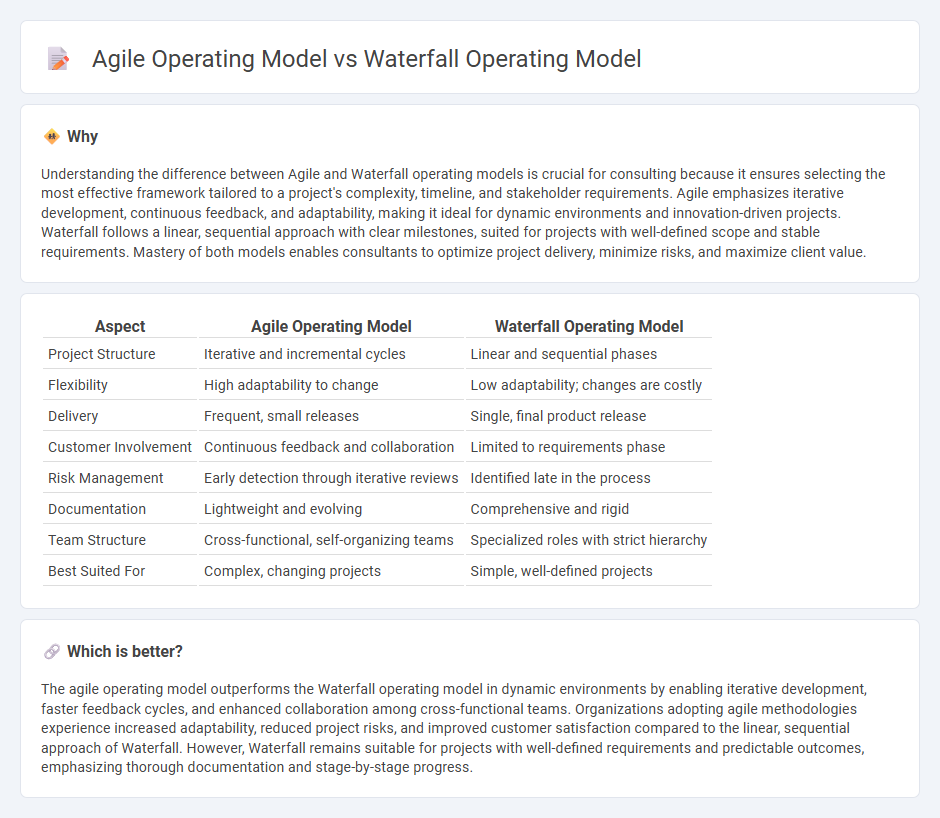 Agile Operating Model vs Waterfall Operating Model

Why

Understanding the difference between Agile and Waterfall operating models is crucial for consulting because it ensures selecting the most effective framework tailored to a project's complexity, timeline, and stakeholder requirements. Agile emphasizes iterative development, continuous feedback, and adaptability, making it ideal for dynamic environments and innovation-driven projects. Waterfall follows a linear, sequential approach with clear milestones, suited for projects with well-defined scope and stable requirements. Mastery of both models enables consultants to optimize project delivery, minimize risks, and maximize client value.

| Aspect | Agile Operating Model | Waterfall Operating Model |
|---|---|---|
| Project Structure | Iterative and incremental cycles | Linear and sequential phases |
| Flexibility | High adaptability to change | Low adaptability; changes are costly |
| Delivery | Frequent, small releases | Single, final product release |
| Customer Involvement | Continuous feedback and collaboration | Limited to requirements phase |
| Risk Management | Early detection through iterative reviews | Identified late in the process |
| Documentation | Lightweight and evolving | Comprehensive and rigid |
| Team Structure | Cross-functional, self-organizing teams | Specialized roles with strict hierarchy |
| Best Suited For | Complex, changing projects | Simple, well-defined projects |

Which is better?

The agile operating model outperforms the Waterfall operating model in dynamic environments by enabling iterative development, faster feedback cycles, and enhanced collaboration among cross-functional teams. Organizations adopting agile methodologies experience increased adaptability, reduced project risks, and improved customer satisfaction compared to the linear, sequential approach of Waterfall. However, Waterfall remains suitable for projects with well-defined requirements and predictable outcomes, emphasizing thorough documentation and stage-by-stage progress.