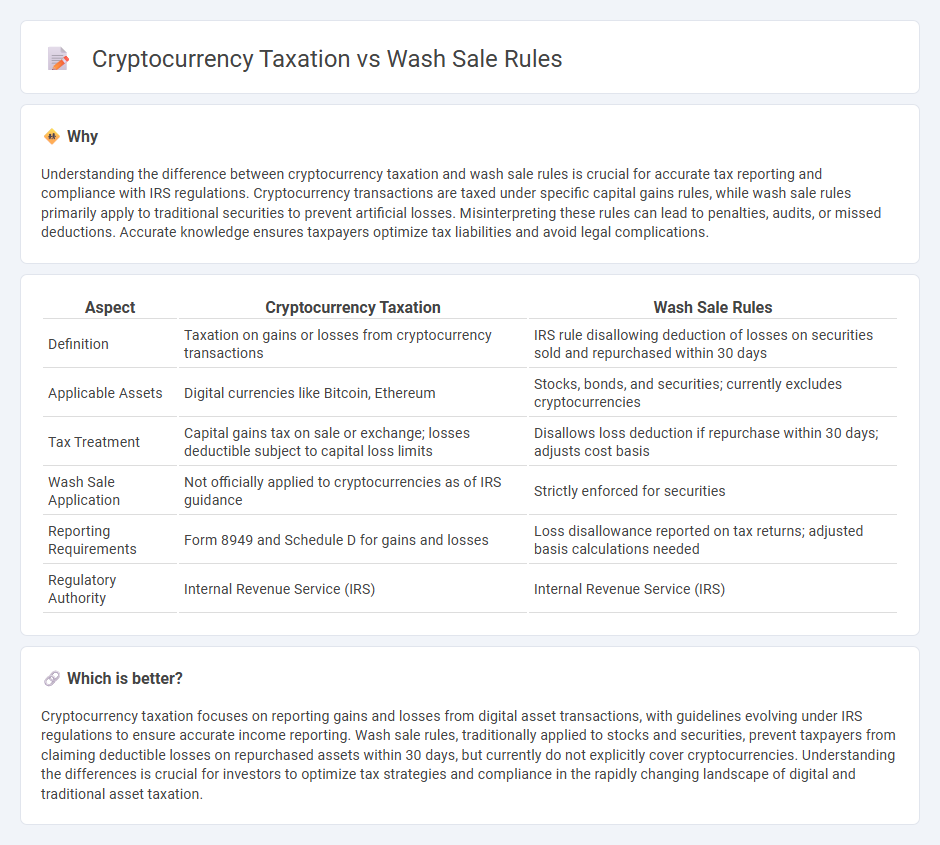 Cryptocurrency Taxation vs Wash Sale Rules

Why

Understanding the difference between cryptocurrency taxation and wash sale rules is crucial for accurate tax reporting and compliance with IRS regulations. Cryptocurrency transactions are taxed under specific capital gains rules, while wash sale rules primarily apply to traditional securities to prevent artificial losses. Misinterpreting these rules can lead to penalties, audits, or missed deductions. Accurate knowledge ensures taxpayers optimize tax liabilities and avoid legal complications.

| Aspect | Cryptocurrency Taxation | Wash Sale Rules |
|---|---|---|
| Definition | Taxation on gains or losses from cryptocurrency transactions | IRS rule disallowing deduction of losses on securities sold and repurchased within 30 days |
| Applicable Assets | Digital currencies like Bitcoin, Ethereum | Stocks, bonds, and securities; currently excludes cryptocurrencies |
| Tax Treatment | Capital gains tax on sale or exchange; losses deductible subject to capital loss limits | Disallows loss deduction if repurchase within 30 days; adjusts cost basis |
| Wash Sale Application | Not officially applied to cryptocurrencies as of IRS guidance | Strictly enforced for securities |
| Reporting Requirements | Form 8949 and Schedule D for gains and losses | Loss disallowance reported on tax returns; adjusted basis calculations needed |
| Regulatory Authority | Internal Revenue Service (IRS) | Internal Revenue Service (IRS) |

Which is better?

Cryptocurrency taxation focuses on reporting gains and losses from digital asset transactions, with guidelines evolving under IRS regulations to ensure accurate income reporting. Wash sale rules, traditionally applied to stocks and securities, prevent taxpayers from claiming deductible losses on repurchased assets within 30 days, but currently do not explicitly cover cryptocurrencies. Understanding the differences is crucial for investors to optimize tax strategies and compliance in the rapidly changing landscape of digital and traditional asset taxation.