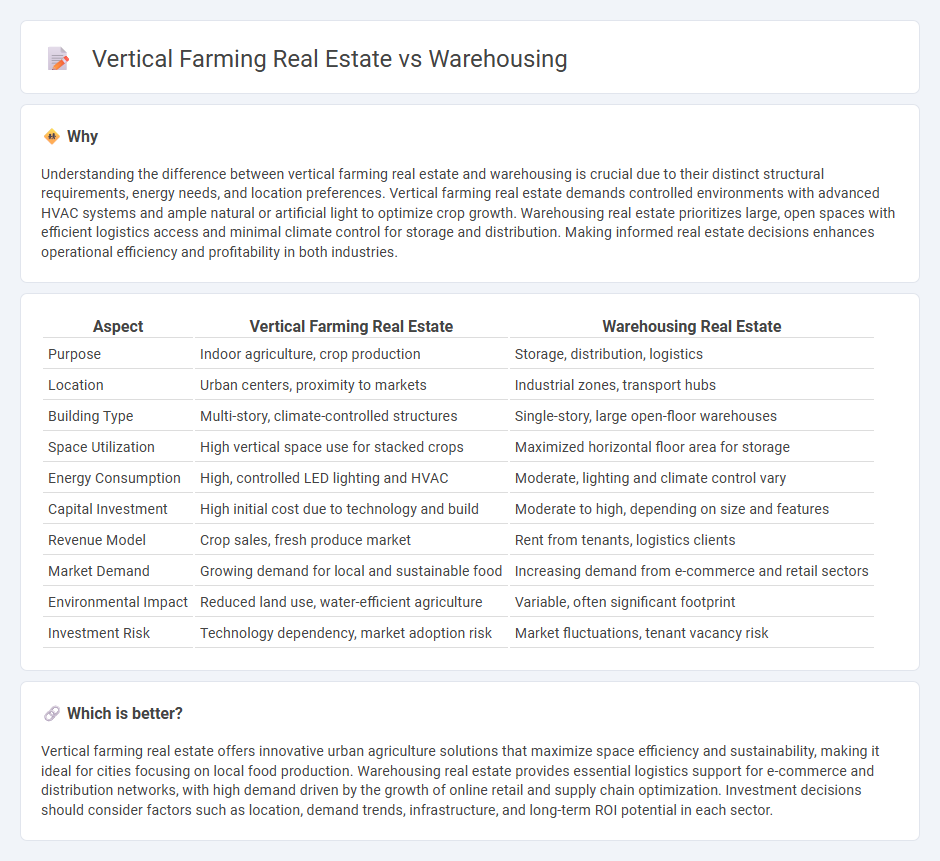 Vertical Farming Real Estate vs Warehousing

Why

Understanding the difference between vertical farming real estate and warehousing is crucial due to their distinct structural requirements, energy needs, and location preferences. Vertical farming real estate demands controlled environments with advanced HVAC systems and ample natural or artificial light to optimize crop growth. Warehousing real estate prioritizes large, open spaces with efficient logistics access and minimal climate control for storage and distribution. Making informed real estate decisions enhances operational efficiency and profitability in both industries.

| Aspect | Vertical Farming Real Estate | Warehousing Real Estate |
|---|---|---|
| Purpose | Indoor agriculture, crop production | Storage, distribution, logistics |
| Location | Urban centers, proximity to markets | Industrial zones, transport hubs |
| Building Type | Multi-story, climate-controlled structures | Single-story, large open-floor warehouses |
| Space Utilization | High vertical space use for stacked crops | Maximized horizontal floor area for storage |
| Energy Consumption | High, controlled LED lighting and HVAC | Moderate, lighting and climate control vary |
| Capital Investment | High initial cost due to technology and build | Moderate to high, depending on size and features |
| Revenue Model | Crop sales, fresh produce market | Rent from tenants, logistics clients |
| Market Demand | Growing demand for local and sustainable food | Increasing demand from e-commerce and retail sectors |
| Environmental Impact | Reduced land use, water-efficient agriculture | Variable, often significant footprint |
| Investment Risk | Technology dependency, market adoption risk | Market fluctuations, tenant vacancy risk |

Which is better?

Vertical farming real estate offers innovative urban agriculture solutions that maximize space efficiency and sustainability, making it ideal for cities focusing on local food production. Warehousing real estate provides essential logistics support for e-commerce and distribution networks, with high demand driven by the growth of online retail and supply chain optimization. Investment decisions should consider factors such as location, demand trends, infrastructure, and long-term ROI potential in each sector.