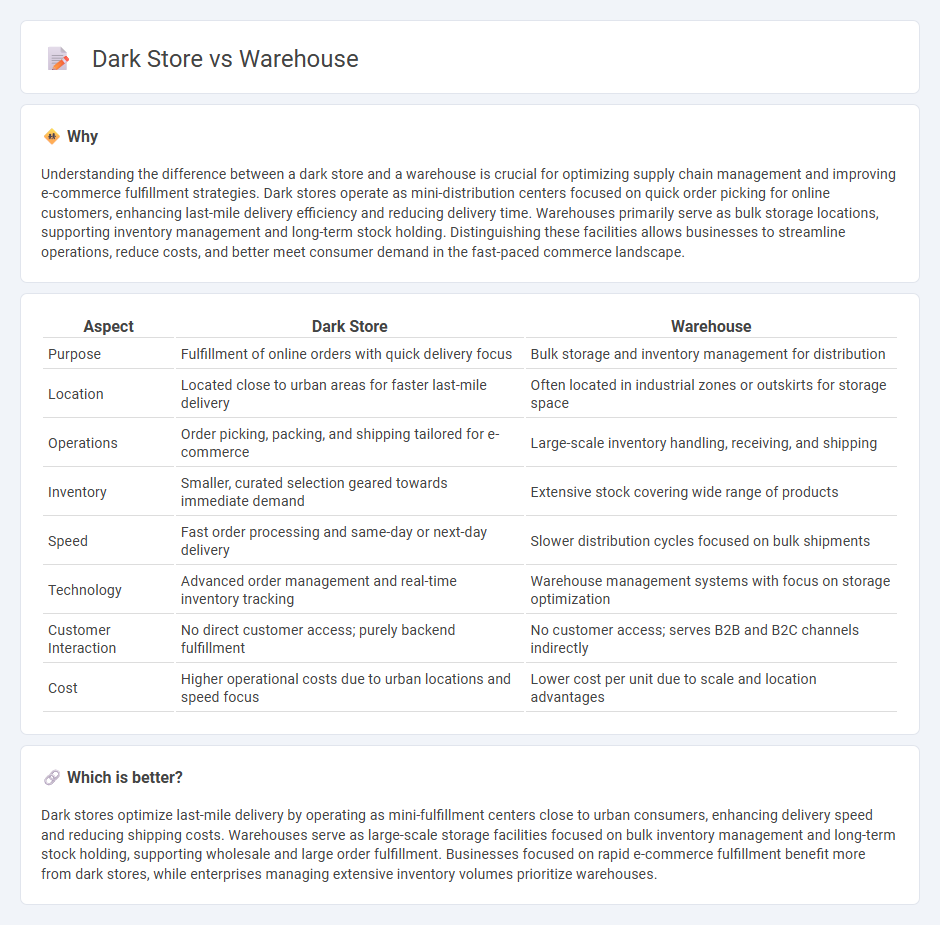 Dark Store vs Warehouse

Why

Understanding the difference between a dark store and a warehouse is crucial for optimizing supply chain management and improving e-commerce fulfillment strategies. Dark stores operate as mini-distribution centers focused on quick order picking for online customers, enhancing last-mile delivery efficiency and reducing delivery time. Warehouses primarily serve as bulk storage locations, supporting inventory management and long-term stock holding. Distinguishing these facilities allows businesses to streamline operations, reduce costs, and better meet consumer demand in the fast-paced commerce landscape.

| Aspect | Dark Store | Warehouse |
|---|---|---|
| Purpose | Fulfillment of online orders with quick delivery focus | Bulk storage and inventory management for distribution |
| Location | Located close to urban areas for faster last-mile delivery | Often located in industrial zones or outskirts for storage space |
| Operations | Order picking, packing, and shipping tailored for e-commerce | Large-scale inventory handling, receiving, and shipping |
| Inventory | Smaller, curated selection geared towards immediate demand | Extensive stock covering wide range of products |
| Speed | Fast order processing and same-day or next-day delivery | Slower distribution cycles focused on bulk shipments |
| Technology | Advanced order management and real-time inventory tracking | Warehouse management systems with focus on storage optimization |
| Customer Interaction | No direct customer access; purely backend fulfillment | No customer access; serves B2B and B2C channels indirectly |
| Cost | Higher operational costs due to urban locations and speed focus | Lower cost per unit due to scale and location advantages |

Which is better?

Dark stores optimize last-mile delivery by operating as mini-fulfillment centers close to urban consumers, enhancing delivery speed and reducing shipping costs. Warehouses serve as large-scale storage facilities focused on bulk inventory management and long-term stock holding, supporting wholesale and large order fulfillment. Businesses focused on rapid e-commerce fulfillment benefit more from dark stores, while enterprises managing extensive inventory volumes prioritize warehouses.