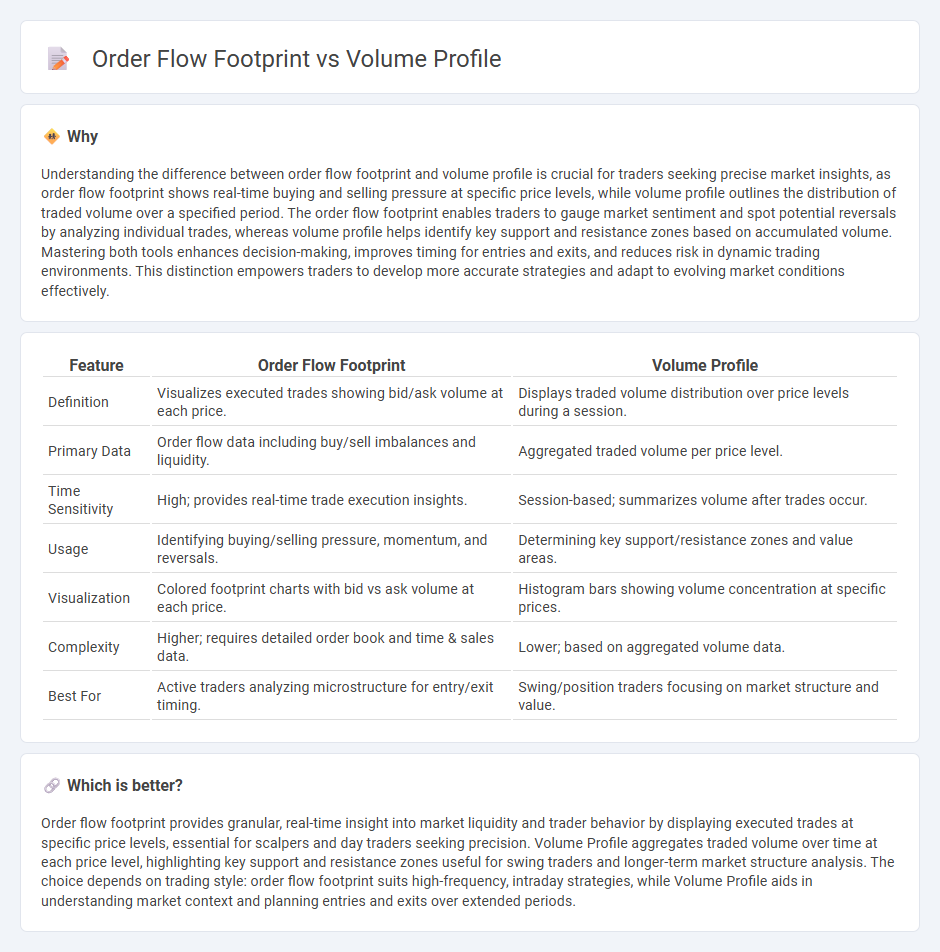 Order Flow Footprint vs Volume Profile

Why

Understanding the difference between order flow footprint and volume profile is crucial for traders seeking precise market insights, as order flow footprint shows real-time buying and selling pressure at specific price levels, while volume profile outlines the distribution of traded volume over a specified period. The order flow footprint enables traders to gauge market sentiment and spot potential reversals by analyzing individual trades, whereas volume profile helps identify key support and resistance zones based on accumulated volume. Mastering both tools enhances decision-making, improves timing for entries and exits, and reduces risk in dynamic trading environments. This distinction empowers traders to develop more accurate strategies and adapt to evolving market conditions effectively.

| Feature | Order Flow Footprint | Volume Profile |
|---|---|---|
| Definition | Visualizes executed trades showing bid/ask volume at each price. | Displays traded volume distribution over price levels during a session. |
| Primary Data | Order flow data including buy/sell imbalances and liquidity. | Aggregated traded volume per price level. |
| Time Sensitivity | High; provides real-time trade execution insights. | Session-based; summarizes volume after trades occur. |
| Usage | Identifying buying/selling pressure, momentum, and reversals. | Determining key support/resistance zones and value areas. |
| Visualization | Colored footprint charts with bid vs ask volume at each price. | Histogram bars showing volume concentration at specific prices. |
| Complexity | Higher; requires detailed order book and time & sales data. | Lower; based on aggregated volume data. |
| Best For | Active traders analyzing microstructure for entry/exit timing. | Swing/position traders focusing on market structure and value. |

Which is better?

Order flow footprint provides granular, real-time insight into market liquidity and trader behavior by displaying executed trades at specific price levels, essential for scalpers and day traders seeking precision. Volume Profile aggregates traded volume over time at each price level, highlighting key support and resistance zones useful for swing traders and longer-term market structure analysis. The choice depends on trading style: order flow footprint suits high-frequency, intraday strategies, while Volume Profile aids in understanding market context and planning entries and exits over extended periods.