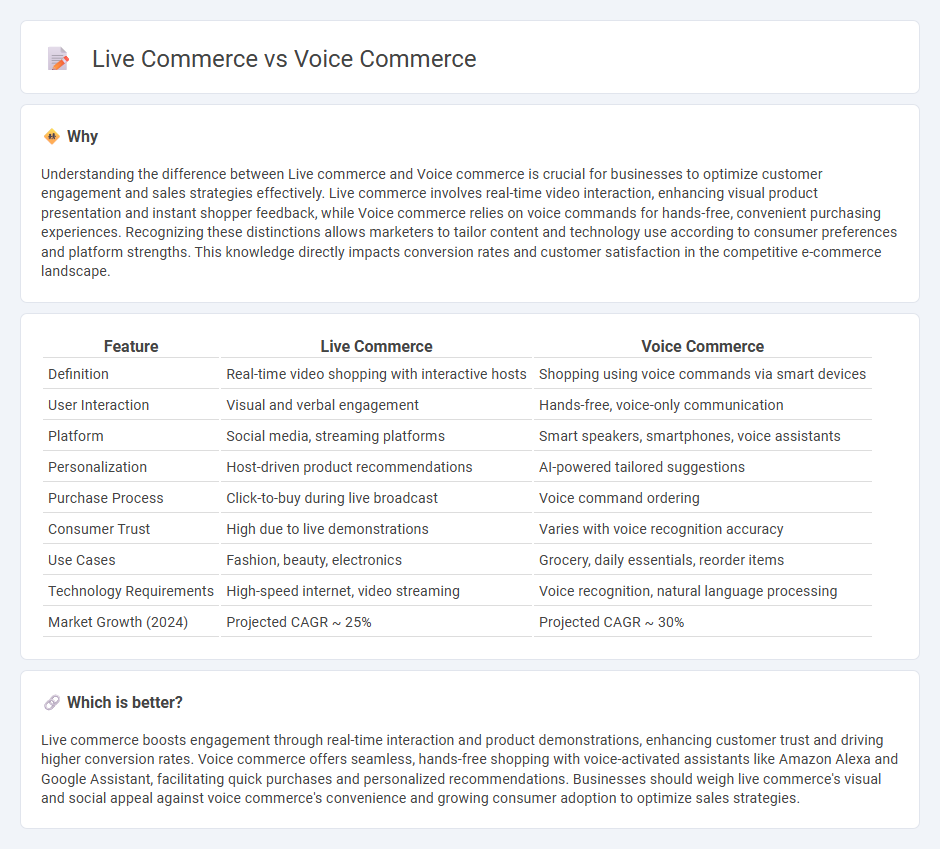 Live Commerce vs Voice Commerce

Why

Understanding the difference between Live commerce and Voice commerce is crucial for businesses to optimize customer engagement and sales strategies effectively. Live commerce involves real-time video interaction, enhancing visual product presentation and instant shopper feedback, while Voice commerce relies on voice commands for hands-free, convenient purchasing experiences. Recognizing these distinctions allows marketers to tailor content and technology use according to consumer preferences and platform strengths. This knowledge directly impacts conversion rates and customer satisfaction in the competitive e-commerce landscape.

| Feature | Live Commerce | Voice Commerce |
|---|---|---|
| Definition | Real-time video shopping with interactive hosts | Shopping using voice commands via smart devices |
| User Interaction | Visual and verbal engagement | Hands-free, voice-only communication |
| Platform | Social media, streaming platforms | Smart speakers, smartphones, voice assistants |
| Personalization | Host-driven product recommendations | AI-powered tailored suggestions |
| Purchase Process | Click-to-buy during live broadcast | Voice command ordering |
| Consumer Trust | High due to live demonstrations | Varies with voice recognition accuracy |
| Use Cases | Fashion, beauty, electronics | Grocery, daily essentials, reorder items |
| Technology Requirements | High-speed internet, video streaming | Voice recognition, natural language processing |
| Market Growth (2024) | Projected CAGR ~ 25% | Projected CAGR ~ 30% |

Which is better?

Live commerce boosts engagement through real-time interaction and product demonstrations, enhancing customer trust and driving higher conversion rates. Voice commerce offers seamless, hands-free shopping with voice-activated assistants like Amazon Alexa and Google Assistant, facilitating quick purchases and personalized recommendations. Businesses should weigh live commerce's visual and social appeal against voice commerce's convenience and growing consumer adoption to optimize sales strategies.