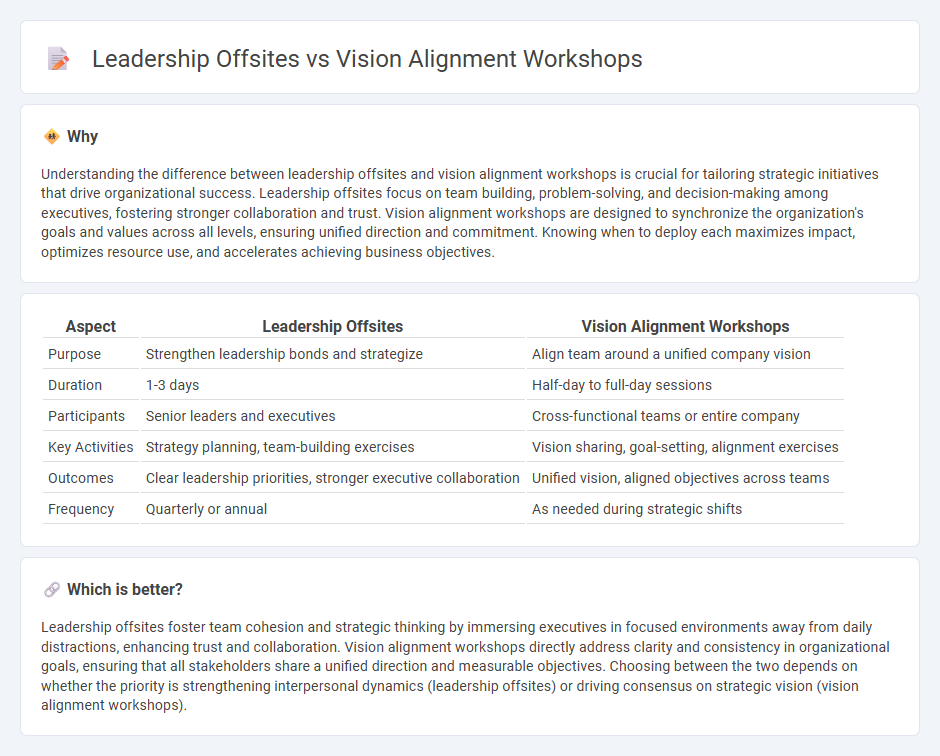 Leadership Offsites vs Vision Alignment Workshops

Why

Understanding the difference between leadership offsites and vision alignment workshops is crucial for tailoring strategic initiatives that drive organizational success. Leadership offsites focus on team building, problem-solving, and decision-making among executives, fostering stronger collaboration and trust. Vision alignment workshops are designed to synchronize the organization's goals and values across all levels, ensuring unified direction and commitment. Knowing when to deploy each maximizes impact, optimizes resource use, and accelerates achieving business objectives.

| Aspect | Leadership Offsites | Vision Alignment Workshops |
|---|---|---|
| Purpose | Strengthen leadership bonds and strategize | Align team around a unified company vision |
| Duration | 1-3 days | Half-day to full-day sessions |
| Participants | Senior leaders and executives | Cross-functional teams or entire company |
| Key Activities | Strategy planning, team-building exercises | Vision sharing, goal-setting, alignment exercises |
| Outcomes | Clear leadership priorities, stronger executive collaboration | Unified vision, aligned objectives across teams |
| Frequency | Quarterly or annual | As needed during strategic shifts |

Which is better?

Leadership offsites foster team cohesion and strategic thinking by immersing executives in focused environments away from daily distractions, enhancing trust and collaboration. Vision alignment workshops directly address clarity and consistency in organizational goals, ensuring that all stakeholders share a unified direction and measurable objectives. Choosing between the two depends on whether the priority is strengthening interpersonal dynamics (leadership offsites) or driving consensus on strategic vision (vision alignment workshops).