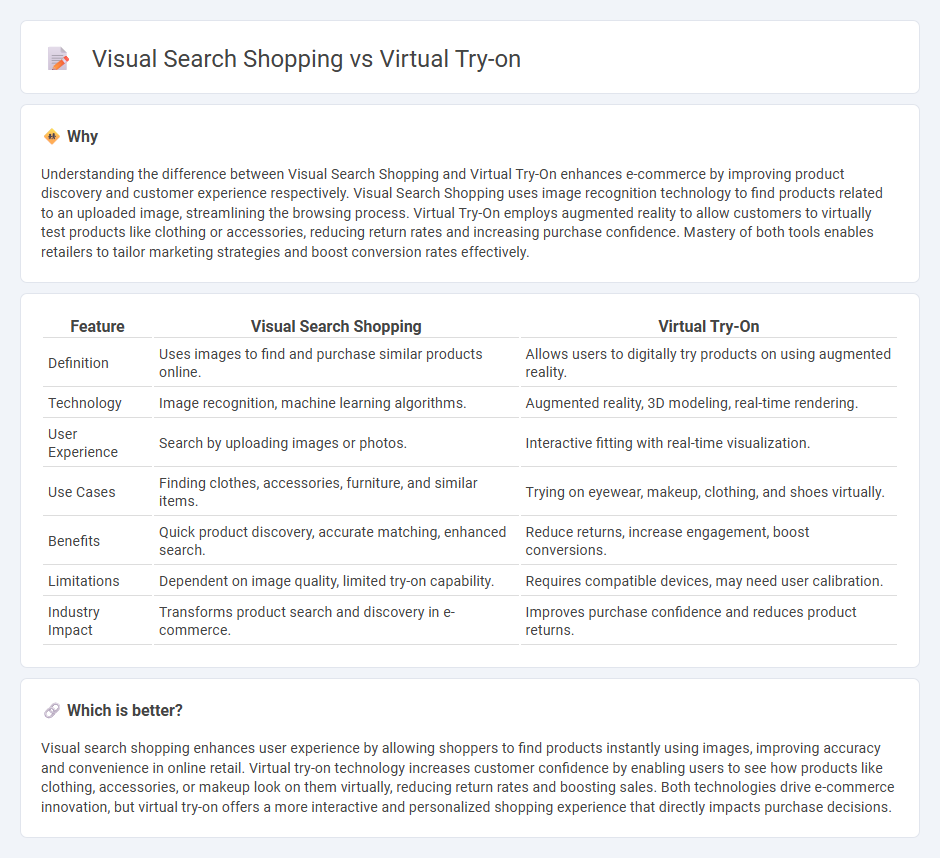 Visual Search Shopping vs Virtual Try-on

Why

Understanding the difference between Visual Search Shopping and Virtual Try-On enhances e-commerce by improving product discovery and customer experience respectively. Visual Search Shopping uses image recognition technology to find products related to an uploaded image, streamlining the browsing process. Virtual Try-On employs augmented reality to allow customers to virtually test products like clothing or accessories, reducing return rates and increasing purchase confidence. Mastery of both tools enables retailers to tailor marketing strategies and boost conversion rates effectively.

| Feature | Visual Search Shopping | Virtual Try-On |
|---|---|---|
| Definition | Uses images to find and purchase similar products online. | Allows users to digitally try products on using augmented reality. |
| Technology | Image recognition, machine learning algorithms. | Augmented reality, 3D modeling, real-time rendering. |
| User Experience | Search by uploading images or photos. | Interactive fitting with real-time visualization. |
| Use Cases | Finding clothes, accessories, furniture, and similar items. | Trying on eyewear, makeup, clothing, and shoes virtually. |
| Benefits | Quick product discovery, accurate matching, enhanced search. | Reduce returns, increase engagement, boost conversions. |
| Limitations | Dependent on image quality, limited try-on capability. | Requires compatible devices, may need user calibration. |
| Industry Impact | Transforms product search and discovery in e-commerce. | Improves purchase confidence and reduces product returns. |

Which is better?

Visual search shopping enhances user experience by allowing shoppers to find products instantly using images, improving accuracy and convenience in online retail. Virtual try-on technology increases customer confidence by enabling users to see how products like clothing, accessories, or makeup look on them virtually, reducing return rates and boosting sales. Both technologies drive e-commerce innovation, but virtual try-on offers a more interactive and personalized shopping experience that directly impacts purchase decisions.