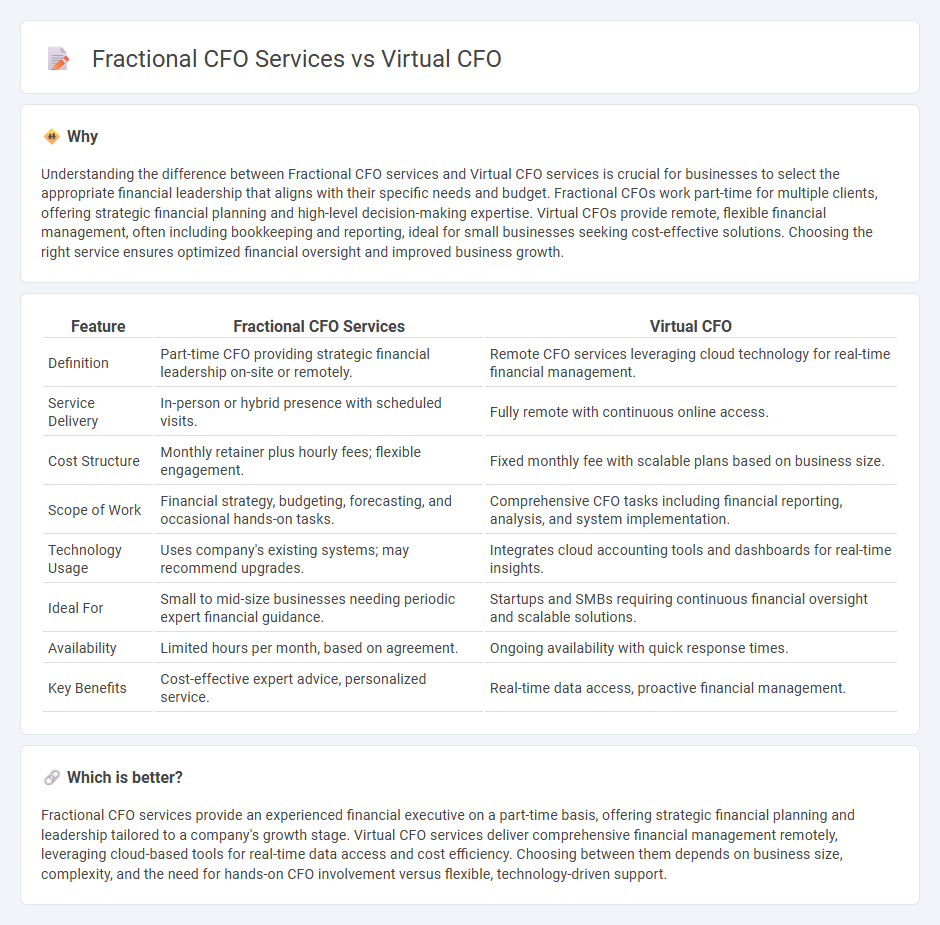 Fractional CFO Services vs Virtual CFO

Why

Understanding the difference between Fractional CFO services and Virtual CFO services is crucial for businesses to select the appropriate financial leadership that aligns with their specific needs and budget. Fractional CFOs work part-time for multiple clients, offering strategic financial planning and high-level decision-making expertise. Virtual CFOs provide remote, flexible financial management, often including bookkeeping and reporting, ideal for small businesses seeking cost-effective solutions. Choosing the right service ensures optimized financial oversight and improved business growth.

| Feature | Fractional CFO Services | Virtual CFO |
|---|---|---|
| Definition | Part-time CFO providing strategic financial leadership on-site or remotely. | Remote CFO services leveraging cloud technology for real-time financial management. |
| Service Delivery | In-person or hybrid presence with scheduled visits. | Fully remote with continuous online access. |
| Cost Structure | Monthly retainer plus hourly fees; flexible engagement. | Fixed monthly fee with scalable plans based on business size. |
| Scope of Work | Financial strategy, budgeting, forecasting, and occasional hands-on tasks. | Comprehensive CFO tasks including financial reporting, analysis, and system implementation. |
| Technology Usage | Uses company's existing systems; may recommend upgrades. | Integrates cloud accounting tools and dashboards for real-time insights. |
| Ideal For | Small to mid-size businesses needing periodic expert financial guidance. | Startups and SMBs requiring continuous financial oversight and scalable solutions. |
| Availability | Limited hours per month, based on agreement. | Ongoing availability with quick response times. |
| Key Benefits | Cost-effective expert advice, personalized service. | Real-time data access, proactive financial management. |

Which is better?

Fractional CFO services provide an experienced financial executive on a part-time basis, offering strategic financial planning and leadership tailored to a company's growth stage. Virtual CFO services deliver comprehensive financial management remotely, leveraging cloud-based tools for real-time data access and cost efficiency. Choosing between them depends on business size, complexity, and the need for hands-on CFO involvement versus flexible, technology-driven support.