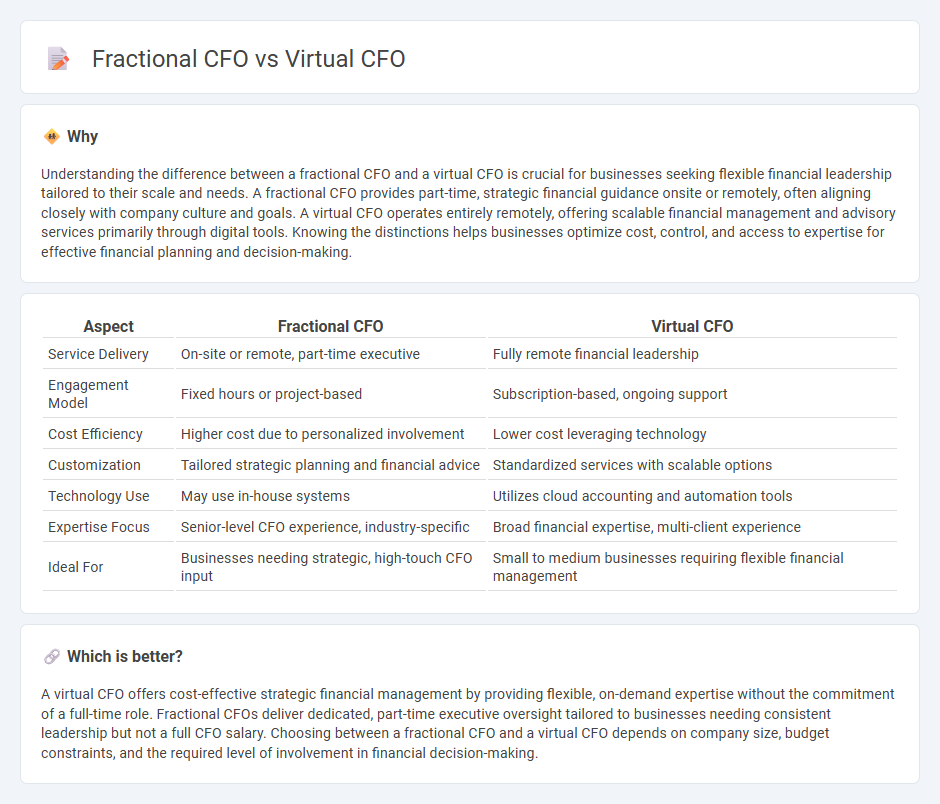 Fractional CFO vs Virtual CFO

Why

Understanding the difference between a fractional CFO and a virtual CFO is crucial for businesses seeking flexible financial leadership tailored to their scale and needs. A fractional CFO provides part-time, strategic financial guidance onsite or remotely, often aligning closely with company culture and goals. A virtual CFO operates entirely remotely, offering scalable financial management and advisory services primarily through digital tools. Knowing the distinctions helps businesses optimize cost, control, and access to expertise for effective financial planning and decision-making.

| Aspect | Fractional CFO | Virtual CFO |
|---|---|---|
| Service Delivery | On-site or remote, part-time executive | Fully remote financial leadership |
| Engagement Model | Fixed hours or project-based | Subscription-based, ongoing support |
| Cost Efficiency | Higher cost due to personalized involvement | Lower cost leveraging technology |
| Customization | Tailored strategic planning and financial advice | Standardized services with scalable options |
| Technology Use | May use in-house systems | Utilizes cloud accounting and automation tools |
| Expertise Focus | Senior-level CFO experience, industry-specific | Broad financial expertise, multi-client experience |
| Ideal For | Businesses needing strategic, high-touch CFO input | Small to medium businesses requiring flexible financial management |

Which is better?

A virtual CFO offers cost-effective strategic financial management by providing flexible, on-demand expertise without the commitment of a full-time role. Fractional CFOs deliver dedicated, part-time executive oversight tailored to businesses needing consistent leadership but not a full CFO salary. Choosing between a fractional CFO and a virtual CFO depends on company size, budget constraints, and the required level of involvement in financial decision-making.