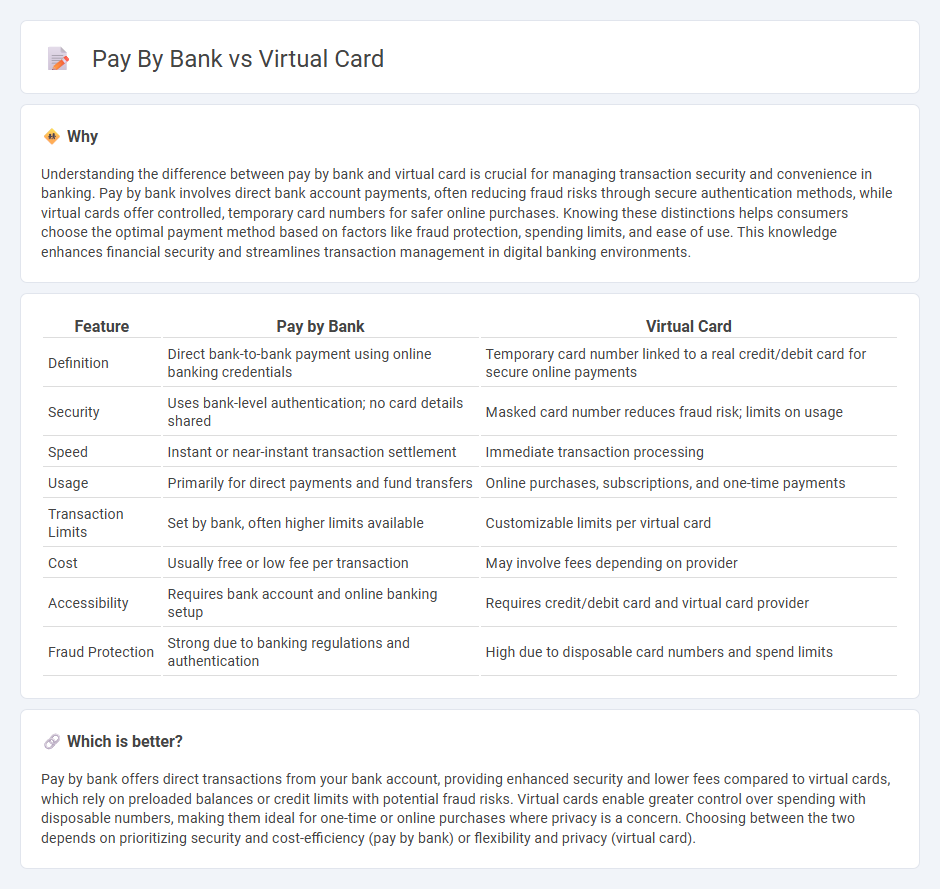 Pay By Bank vs Virtual Card

Why

Understanding the difference between pay by bank and virtual card is crucial for managing transaction security and convenience in banking. Pay by bank involves direct bank account payments, often reducing fraud risks through secure authentication methods, while virtual cards offer controlled, temporary card numbers for safer online purchases. Knowing these distinctions helps consumers choose the optimal payment method based on factors like fraud protection, spending limits, and ease of use. This knowledge enhances financial security and streamlines transaction management in digital banking environments.

| Feature | Pay by Bank | Virtual Card |
|---|---|---|
| Definition | Direct bank-to-bank payment using online banking credentials | Temporary card number linked to a real credit/debit card for secure online payments |
| Security | Uses bank-level authentication; no card details shared | Masked card number reduces fraud risk; limits on usage |
| Speed | Instant or near-instant transaction settlement | Immediate transaction processing |
| Usage | Primarily for direct payments and fund transfers | Online purchases, subscriptions, and one-time payments |
| Transaction Limits | Set by bank, often higher limits available | Customizable limits per virtual card |
| Cost | Usually free or low fee per transaction | May involve fees depending on provider |
| Accessibility | Requires bank account and online banking setup | Requires credit/debit card and virtual card provider |
| Fraud Protection | Strong due to banking regulations and authentication | High due to disposable card numbers and spend limits |

Which is better?

Pay by bank offers direct transactions from your bank account, providing enhanced security and lower fees compared to virtual cards, which rely on preloaded balances or credit limits with potential fraud risks. Virtual cards enable greater control over spending with disposable numbers, making them ideal for one-time or online purchases where privacy is a concern. Choosing between the two depends on prioritizing security and cost-efficiency (pay by bank) or flexibility and privacy (virtual card).