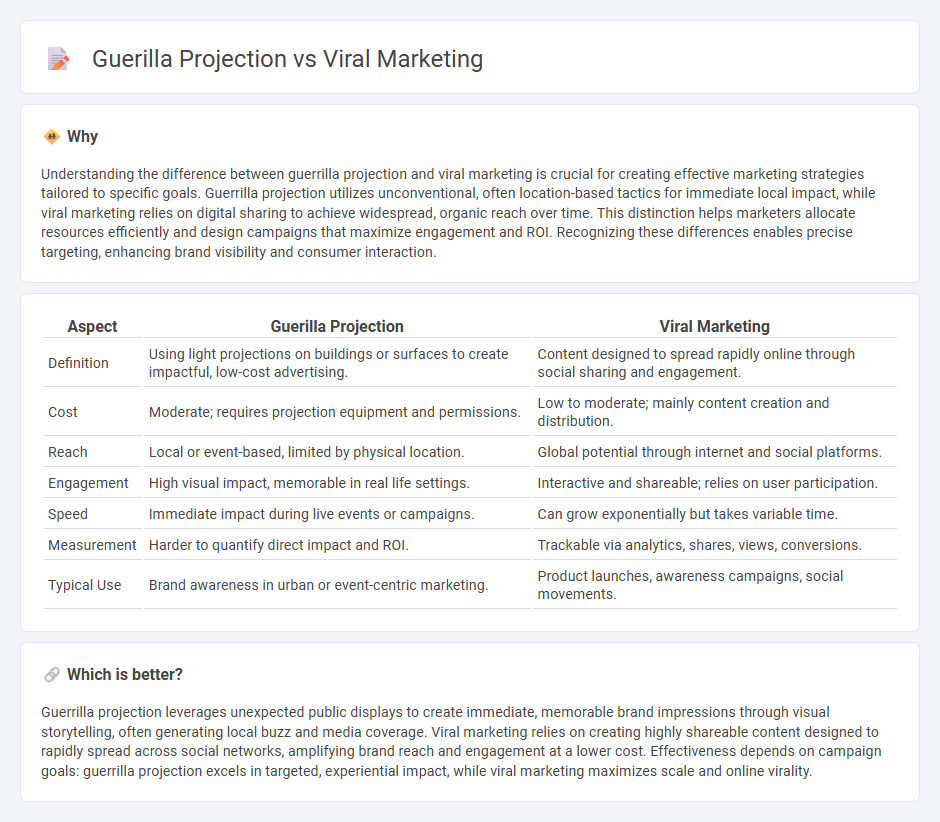 Guerilla Projection vs Viral Marketing

Why

Understanding the difference between guerrilla projection and viral marketing is crucial for creating effective marketing strategies tailored to specific goals. Guerrilla projection utilizes unconventional, often location-based tactics for immediate local impact, while viral marketing relies on digital sharing to achieve widespread, organic reach over time. This distinction helps marketers allocate resources efficiently and design campaigns that maximize engagement and ROI. Recognizing these differences enables precise targeting, enhancing brand visibility and consumer interaction.

| Aspect | Guerilla Projection | Viral Marketing |
|---|---|---|
| Definition | Using light projections on buildings or surfaces to create impactful, low-cost advertising. | Content designed to spread rapidly online through social sharing and engagement. |
| Cost | Moderate; requires projection equipment and permissions. | Low to moderate; mainly content creation and distribution. |
| Reach | Local or event-based, limited by physical location. | Global potential through internet and social platforms. |
| Engagement | High visual impact, memorable in real life settings. | Interactive and shareable; relies on user participation. |
| Speed | Immediate impact during live events or campaigns. | Can grow exponentially but takes variable time. |
| Measurement | Harder to quantify direct impact and ROI. | Trackable via analytics, shares, views, conversions. |
| Typical Use | Brand awareness in urban or event-centric marketing. | Product launches, awareness campaigns, social movements. |

Which is better?

Guerrilla projection leverages unexpected public displays to create immediate, memorable brand impressions through visual storytelling, often generating local buzz and media coverage. Viral marketing relies on creating highly shareable content designed to rapidly spread across social networks, amplifying brand reach and engagement at a lower cost. Effectiveness depends on campaign goals: guerrilla projection excels in targeted, experiential impact, while viral marketing maximizes scale and online virality.