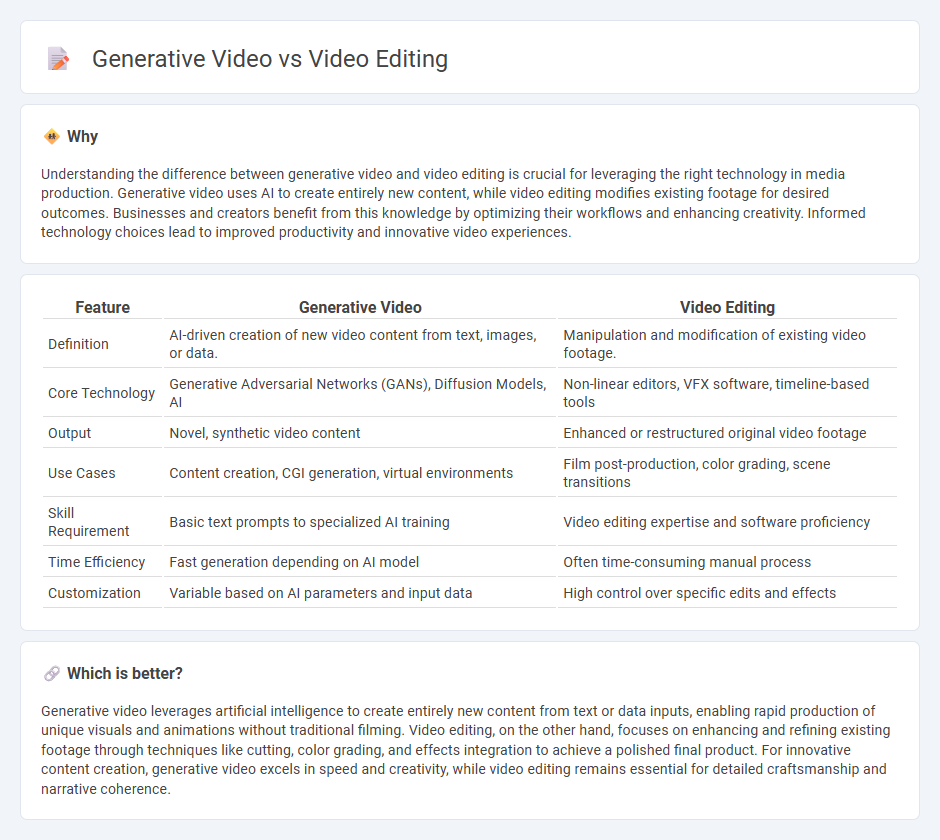 Generative Video vs Video Editing

Why

Understanding the difference between generative video and video editing is crucial for leveraging the right technology in media production. Generative video uses AI to create entirely new content, while video editing modifies existing footage for desired outcomes. Businesses and creators benefit from this knowledge by optimizing their workflows and enhancing creativity. Informed technology choices lead to improved productivity and innovative video experiences.

| Feature | Generative Video | Video Editing |
|---|---|---|
| Definition | AI-driven creation of new video content from text, images, or data. | Manipulation and modification of existing video footage. |
| Core Technology | Generative Adversarial Networks (GANs), Diffusion Models, AI | Non-linear editors, VFX software, timeline-based tools |
| Output | Novel, synthetic video content | Enhanced or restructured original video footage |
| Use Cases | Content creation, CGI generation, virtual environments | Film post-production, color grading, scene transitions |
| Skill Requirement | Basic text prompts to specialized AI training | Video editing expertise and software proficiency |
| Time Efficiency | Fast generation depending on AI model | Often time-consuming manual process |
| Customization | Variable based on AI parameters and input data | High control over specific edits and effects |

Which is better?

Generative video leverages artificial intelligence to create entirely new content from text or data inputs, enabling rapid production of unique visuals and animations without traditional filming. Video editing, on the other hand, focuses on enhancing and refining existing footage through techniques like cutting, color grading, and effects integration to achieve a polished final product. For innovative content creation, generative video excels in speed and creativity, while video editing remains essential for detailed craftsmanship and narrative coherence.