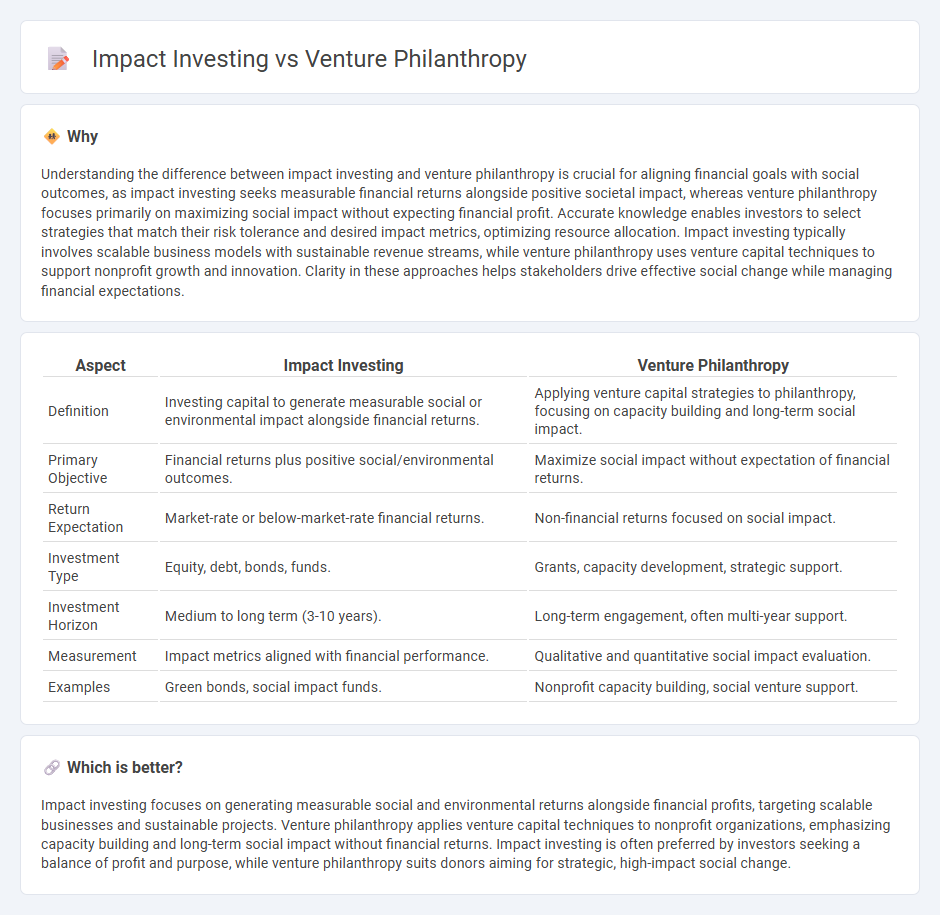 Impact Investing vs Venture Philanthropy

Why

Understanding the difference between impact investing and venture philanthropy is crucial for aligning financial goals with social outcomes, as impact investing seeks measurable financial returns alongside positive societal impact, whereas venture philanthropy focuses primarily on maximizing social impact without expecting financial profit. Accurate knowledge enables investors to select strategies that match their risk tolerance and desired impact metrics, optimizing resource allocation. Impact investing typically involves scalable business models with sustainable revenue streams, while venture philanthropy uses venture capital techniques to support nonprofit growth and innovation. Clarity in these approaches helps stakeholders drive effective social change while managing financial expectations.

| Aspect | Impact Investing | Venture Philanthropy |
|---|---|---|
| Definition | Investing capital to generate measurable social or environmental impact alongside financial returns. | Applying venture capital strategies to philanthropy, focusing on capacity building and long-term social impact. |
| Primary Objective | Financial returns plus positive social/environmental outcomes. | Maximize social impact without expectation of financial returns. |
| Return Expectation | Market-rate or below-market-rate financial returns. | Non-financial returns focused on social impact. |
| Investment Type | Equity, debt, bonds, funds. | Grants, capacity development, strategic support. |
| Investment Horizon | Medium to long term (3-10 years). | Long-term engagement, often multi-year support. |
| Measurement | Impact metrics aligned with financial performance. | Qualitative and quantitative social impact evaluation. |
| Examples | Green bonds, social impact funds. | Nonprofit capacity building, social venture support. |

Which is better?

Impact investing focuses on generating measurable social and environmental returns alongside financial profits, targeting scalable businesses and sustainable projects. Venture philanthropy applies venture capital techniques to nonprofit organizations, emphasizing capacity building and long-term social impact without financial returns. Impact investing is often preferred by investors seeking a balance of profit and purpose, while venture philanthropy suits donors aiming for strategic, high-impact social change.