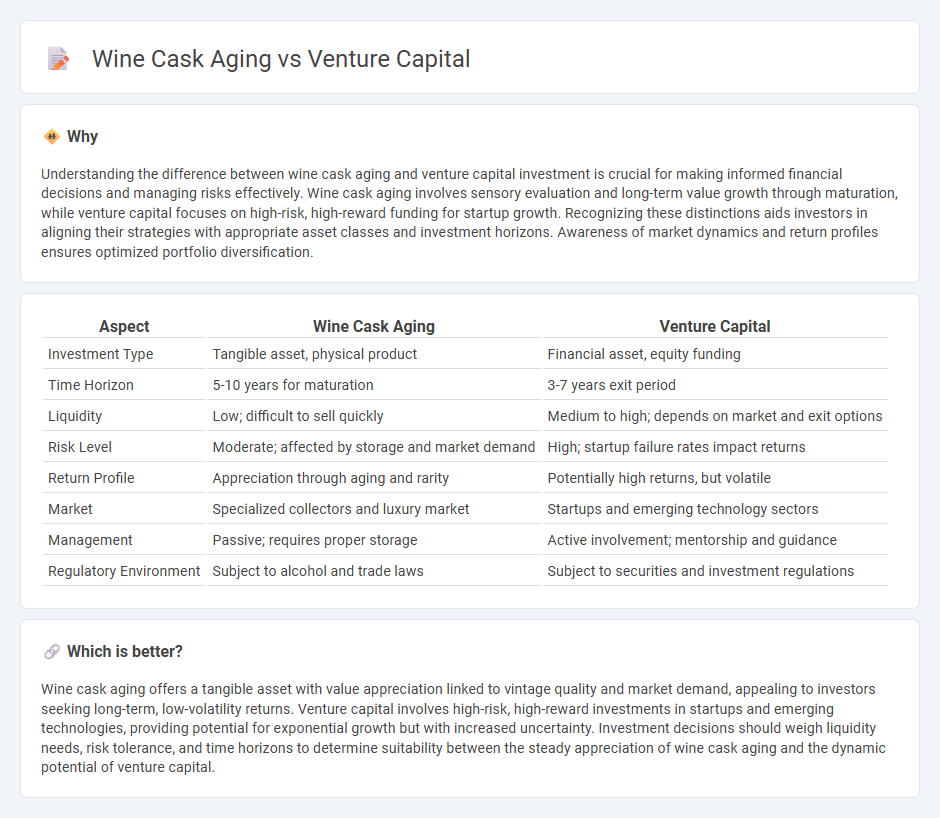 Wine Cask Aging vs Venture Capital

Why

Understanding the difference between wine cask aging and venture capital investment is crucial for making informed financial decisions and managing risks effectively. Wine cask aging involves sensory evaluation and long-term value growth through maturation, while venture capital focuses on high-risk, high-reward funding for startup growth. Recognizing these distinctions aids investors in aligning their strategies with appropriate asset classes and investment horizons. Awareness of market dynamics and return profiles ensures optimized portfolio diversification.

| Aspect | Wine Cask Aging | Venture Capital |
|---|---|---|
| Investment Type | Tangible asset, physical product | Financial asset, equity funding |
| Time Horizon | 5-10 years for maturation | 3-7 years exit period |
| Liquidity | Low; difficult to sell quickly | Medium to high; depends on market and exit options |
| Risk Level | Moderate; affected by storage and market demand | High; startup failure rates impact returns |
| Return Profile | Appreciation through aging and rarity | Potentially high returns, but volatile |
| Market | Specialized collectors and luxury market | Startups and emerging technology sectors |
| Management | Passive; requires proper storage | Active involvement; mentorship and guidance |
| Regulatory Environment | Subject to alcohol and trade laws | Subject to securities and investment regulations |

Which is better?

Wine cask aging offers a tangible asset with value appreciation linked to vintage quality and market demand, appealing to investors seeking long-term, low-volatility returns. Venture capital involves high-risk, high-reward investments in startups and emerging technologies, providing potential for exponential growth but with increased uncertainty. Investment decisions should weigh liquidity needs, risk tolerance, and time horizons to determine suitability between the steady appreciation of wine cask aging and the dynamic potential of venture capital.