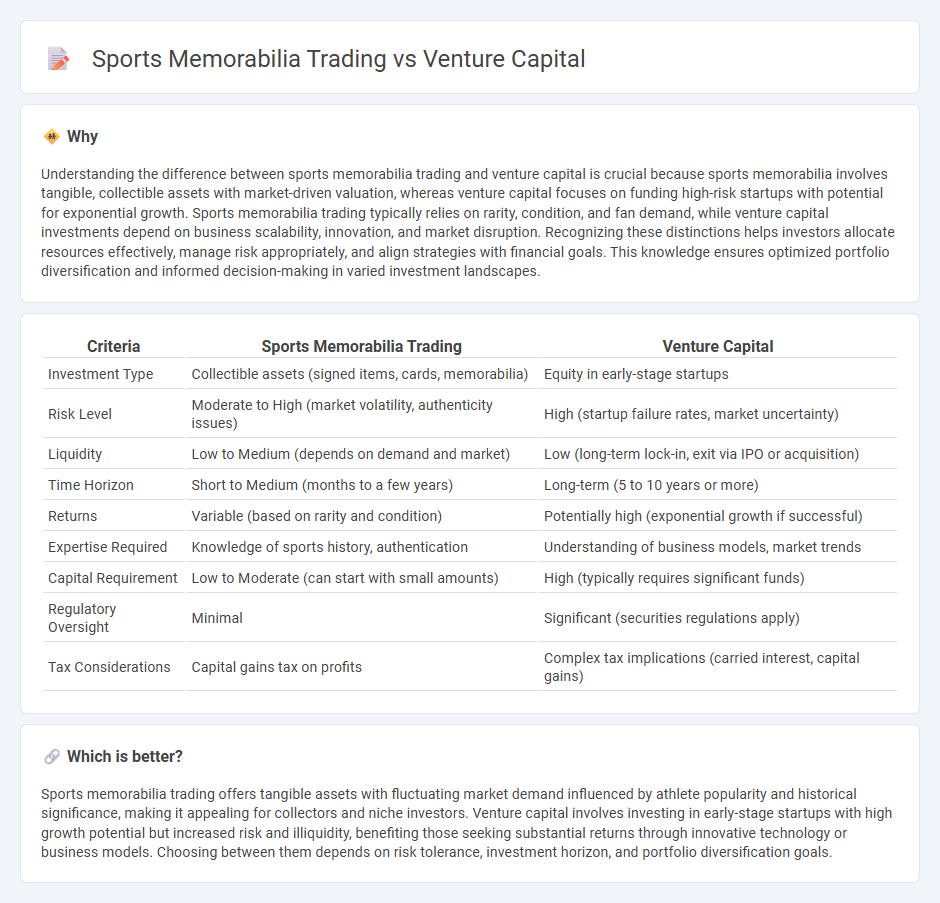 Sports Memorabilia Trading vs Venture Capital

Why

Understanding the difference between sports memorabilia trading and venture capital is crucial because sports memorabilia involves tangible, collectible assets with market-driven valuation, whereas venture capital focuses on funding high-risk startups with potential for exponential growth. Sports memorabilia trading typically relies on rarity, condition, and fan demand, while venture capital investments depend on business scalability, innovation, and market disruption. Recognizing these distinctions helps investors allocate resources effectively, manage risk appropriately, and align strategies with financial goals. This knowledge ensures optimized portfolio diversification and informed decision-making in varied investment landscapes.

| Criteria | Sports Memorabilia Trading | Venture Capital |
|---|---|---|
| Investment Type | Collectible assets (signed items, cards, memorabilia) | Equity in early-stage startups |
| Risk Level | Moderate to High (market volatility, authenticity issues) | High (startup failure rates, market uncertainty) |
| Liquidity | Low to Medium (depends on demand and market) | Low (long-term lock-in, exit via IPO or acquisition) |
| Time Horizon | Short to Medium (months to a few years) | Long-term (5 to 10 years or more) |
| Returns | Variable (based on rarity and condition) | Potentially high (exponential growth if successful) |
| Expertise Required | Knowledge of sports history, authentication | Understanding of business models, market trends |
| Capital Requirement | Low to Moderate (can start with small amounts) | High (typically requires significant funds) |
| Regulatory Oversight | Minimal | Significant (securities regulations apply) |
| Tax Considerations | Capital gains tax on profits | Complex tax implications (carried interest, capital gains) |

Which is better?

Sports memorabilia trading offers tangible assets with fluctuating market demand influenced by athlete popularity and historical significance, making it appealing for collectors and niche investors. Venture capital involves investing in early-stage startups with high growth potential but increased risk and illiquidity, benefiting those seeking substantial returns through innovative technology or business models. Choosing between them depends on risk tolerance, investment horizon, and portfolio diversification goals.