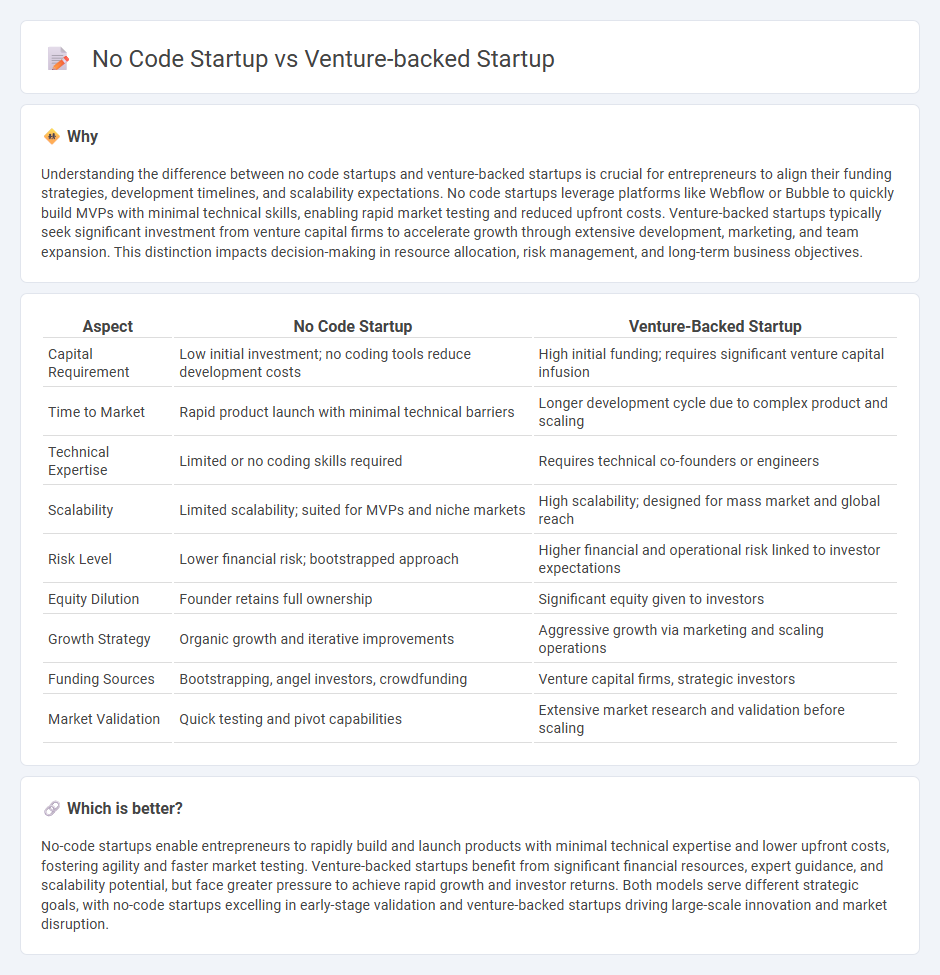 No Code Startup vs Venture-backed Startup

Why

Understanding the difference between no code startups and venture-backed startups is crucial for entrepreneurs to align their funding strategies, development timelines, and scalability expectations. No code startups leverage platforms like Webflow or Bubble to quickly build MVPs with minimal technical skills, enabling rapid market testing and reduced upfront costs. Venture-backed startups typically seek significant investment from venture capital firms to accelerate growth through extensive development, marketing, and team expansion. This distinction impacts decision-making in resource allocation, risk management, and long-term business objectives.

| Aspect | No Code Startup | Venture-Backed Startup |
|---|---|---|
| Capital Requirement | Low initial investment; no coding tools reduce development costs | High initial funding; requires significant venture capital infusion |
| Time to Market | Rapid product launch with minimal technical barriers | Longer development cycle due to complex product and scaling |
| Technical Expertise | Limited or no coding skills required | Requires technical co-founders or engineers |
| Scalability | Limited scalability; suited for MVPs and niche markets | High scalability; designed for mass market and global reach |
| Risk Level | Lower financial risk; bootstrapped approach | Higher financial and operational risk linked to investor expectations |
| Equity Dilution | Founder retains full ownership | Significant equity given to investors |
| Growth Strategy | Organic growth and iterative improvements | Aggressive growth via marketing and scaling operations |
| Funding Sources | Bootstrapping, angel investors, crowdfunding | Venture capital firms, strategic investors |
| Market Validation | Quick testing and pivot capabilities | Extensive market research and validation before scaling |

Which is better?

No-code startups enable entrepreneurs to rapidly build and launch products with minimal technical expertise and lower upfront costs, fostering agility and faster market testing. Venture-backed startups benefit from significant financial resources, expert guidance, and scalability potential, but face greater pressure to achieve rapid growth and investor returns. Both models serve different strategic goals, with no-code startups excelling in early-stage validation and venture-backed startups driving large-scale innovation and market disruption.