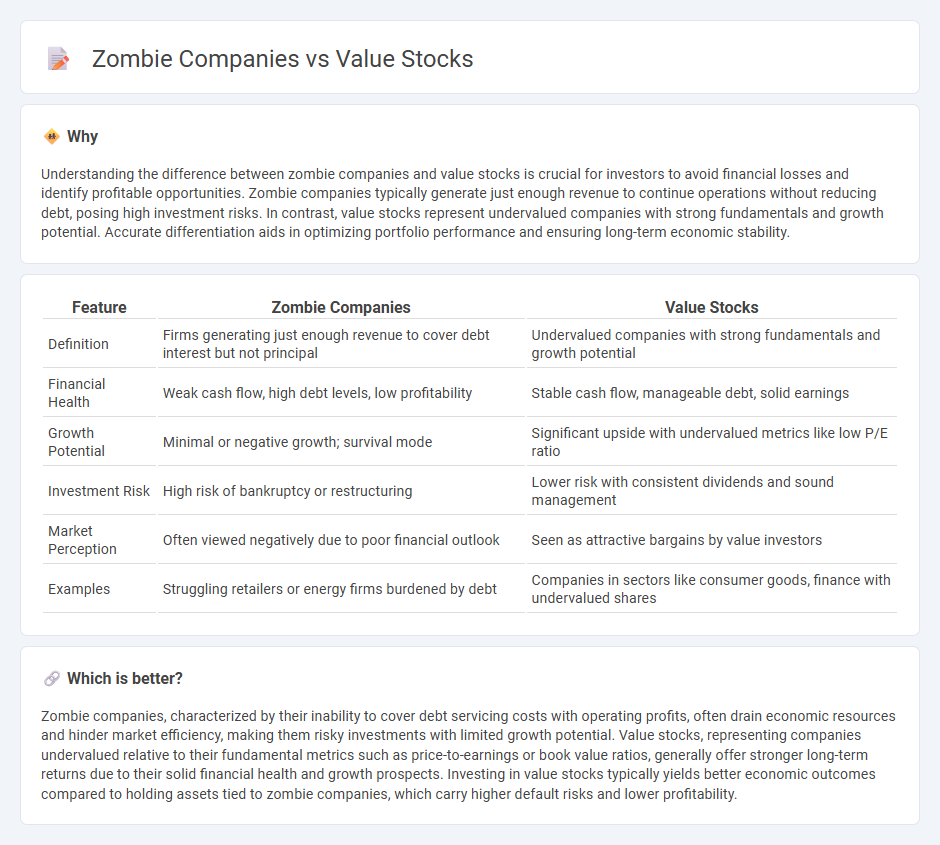 Zombie Companies vs Value Stocks

Why

Understanding the difference between zombie companies and value stocks is crucial for investors to avoid financial losses and identify profitable opportunities. Zombie companies typically generate just enough revenue to continue operations without reducing debt, posing high investment risks. In contrast, value stocks represent undervalued companies with strong fundamentals and growth potential. Accurate differentiation aids in optimizing portfolio performance and ensuring long-term economic stability.

| Feature | Zombie Companies | Value Stocks |
|---|---|---|
| Definition | Firms generating just enough revenue to cover debt interest but not principal | Undervalued companies with strong fundamentals and growth potential |
| Financial Health | Weak cash flow, high debt levels, low profitability | Stable cash flow, manageable debt, solid earnings |
| Growth Potential | Minimal or negative growth; survival mode | Significant upside with undervalued metrics like low P/E ratio |
| Investment Risk | High risk of bankruptcy or restructuring | Lower risk with consistent dividends and sound management |
| Market Perception | Often viewed negatively due to poor financial outlook | Seen as attractive bargains by value investors |
| Examples | Struggling retailers or energy firms burdened by debt | Companies in sectors like consumer goods, finance with undervalued shares |

Which is better?

Zombie companies, characterized by their inability to cover debt servicing costs with operating profits, often drain economic resources and hinder market efficiency, making them risky investments with limited growth potential. Value stocks, representing companies undervalued relative to their fundamental metrics such as price-to-earnings or book value ratios, generally offer stronger long-term returns due to their solid financial health and growth prospects. Investing in value stocks typically yields better economic outcomes compared to holding assets tied to zombie companies, which carry higher default risks and lower profitability.