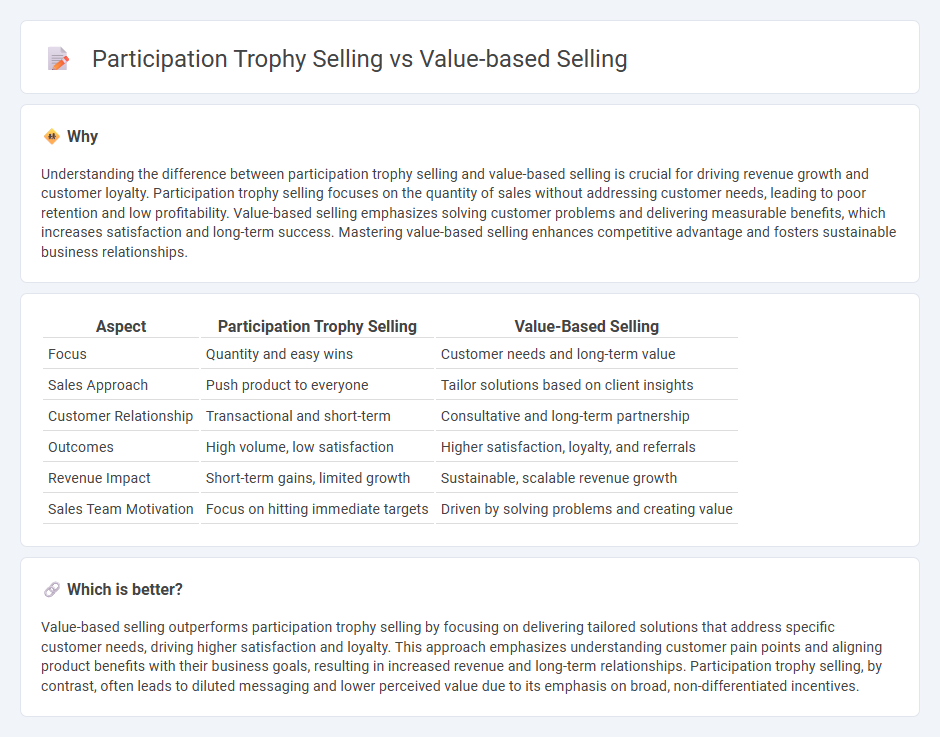 Participation Trophy Selling vs Value-based Selling

Why

Understanding the difference between participation trophy selling and value-based selling is crucial for driving revenue growth and customer loyalty. Participation trophy selling focuses on the quantity of sales without addressing customer needs, leading to poor retention and low profitability. Value-based selling emphasizes solving customer problems and delivering measurable benefits, which increases satisfaction and long-term success. Mastering value-based selling enhances competitive advantage and fosters sustainable business relationships.

| Aspect | Participation Trophy Selling | Value-Based Selling |
|---|---|---|
| Focus | Quantity and easy wins | Customer needs and long-term value |
| Sales Approach | Push product to everyone | Tailor solutions based on client insights |
| Customer Relationship | Transactional and short-term | Consultative and long-term partnership |
| Outcomes | High volume, low satisfaction | Higher satisfaction, loyalty, and referrals |
| Revenue Impact | Short-term gains, limited growth | Sustainable, scalable revenue growth |
| Sales Team Motivation | Focus on hitting immediate targets | Driven by solving problems and creating value |

Which is better?

Value-based selling outperforms participation trophy selling by focusing on delivering tailored solutions that address specific customer needs, driving higher satisfaction and loyalty. This approach emphasizes understanding customer pain points and aligning product benefits with their business goals, resulting in increased revenue and long-term relationships. Participation trophy selling, by contrast, often leads to diluted messaging and lower perceived value due to its emphasis on broad, non-differentiated incentives.