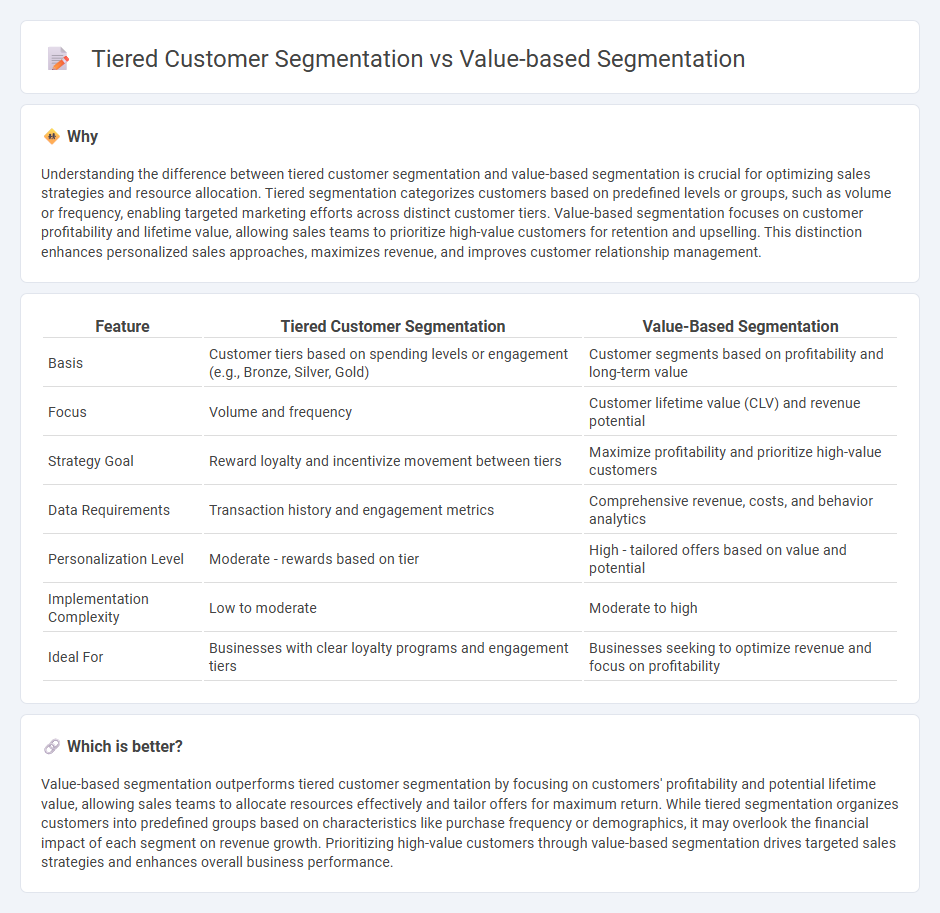 Tiered Customer Segmentation vs Value-based Segmentation

Why

Understanding the difference between tiered customer segmentation and value-based segmentation is crucial for optimizing sales strategies and resource allocation. Tiered segmentation categorizes customers based on predefined levels or groups, such as volume or frequency, enabling targeted marketing efforts across distinct customer tiers. Value-based segmentation focuses on customer profitability and lifetime value, allowing sales teams to prioritize high-value customers for retention and upselling. This distinction enhances personalized sales approaches, maximizes revenue, and improves customer relationship management.

| Feature | Tiered Customer Segmentation | Value-Based Segmentation |
|---|---|---|
| Basis | Customer tiers based on spending levels or engagement (e.g., Bronze, Silver, Gold) | Customer segments based on profitability and long-term value |
| Focus | Volume and frequency | Customer lifetime value (CLV) and revenue potential |
| Strategy Goal | Reward loyalty and incentivize movement between tiers | Maximize profitability and prioritize high-value customers |
| Data Requirements | Transaction history and engagement metrics | Comprehensive revenue, costs, and behavior analytics |
| Personalization Level | Moderate - rewards based on tier | High - tailored offers based on value and potential |
| Implementation Complexity | Low to moderate | Moderate to high |
| Ideal For | Businesses with clear loyalty programs and engagement tiers | Businesses seeking to optimize revenue and focus on profitability |

Which is better?

Value-based segmentation outperforms tiered customer segmentation by focusing on customers' profitability and potential lifetime value, allowing sales teams to allocate resources effectively and tailor offers for maximum return. While tiered segmentation organizes customers into predefined groups based on characteristics like purchase frequency or demographics, it may overlook the financial impact of each segment on revenue growth. Prioritizing high-value customers through value-based segmentation drives targeted sales strategies and enhances overall business performance.