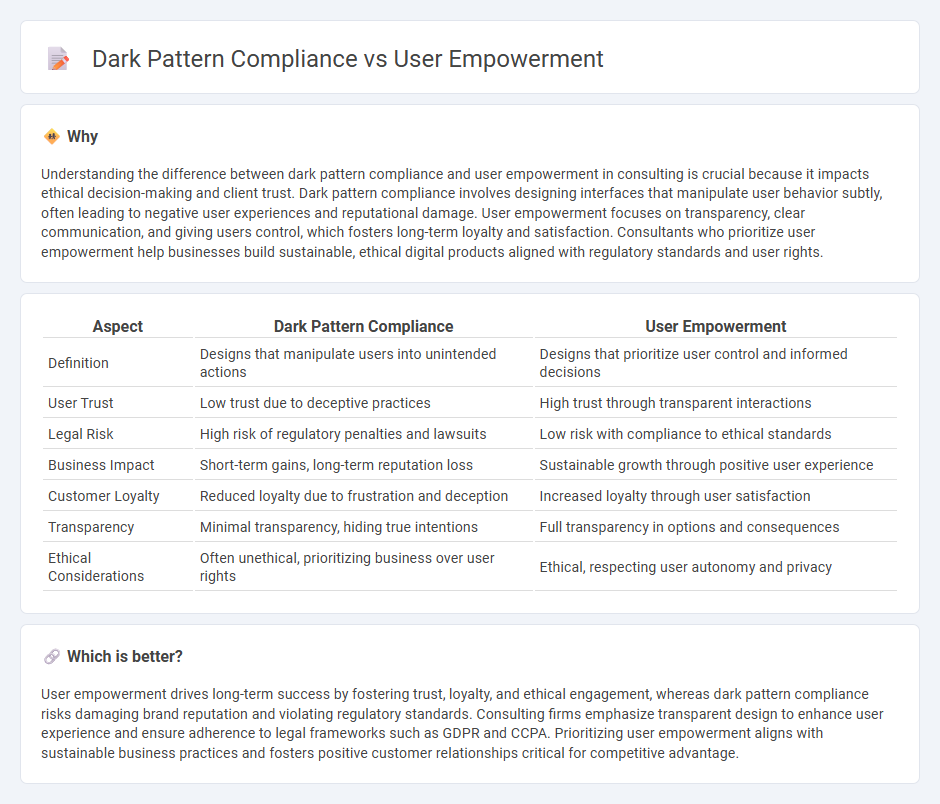 Dark Pattern Compliance vs User Empowerment

Why

Understanding the difference between dark pattern compliance and user empowerment in consulting is crucial because it impacts ethical decision-making and client trust. Dark pattern compliance involves designing interfaces that manipulate user behavior subtly, often leading to negative user experiences and reputational damage. User empowerment focuses on transparency, clear communication, and giving users control, which fosters long-term loyalty and satisfaction. Consultants who prioritize user empowerment help businesses build sustainable, ethical digital products aligned with regulatory standards and user rights.

| Aspect | Dark Pattern Compliance | User Empowerment |
|---|---|---|
| Definition | Designs that manipulate users into unintended actions | Designs that prioritize user control and informed decisions |
| User Trust | Low trust due to deceptive practices | High trust through transparent interactions |
| Legal Risk | High risk of regulatory penalties and lawsuits | Low risk with compliance to ethical standards |
| Business Impact | Short-term gains, long-term reputation loss | Sustainable growth through positive user experience |
| Customer Loyalty | Reduced loyalty due to frustration and deception | Increased loyalty through user satisfaction |
| Transparency | Minimal transparency, hiding true intentions | Full transparency in options and consequences |
| Ethical Considerations | Often unethical, prioritizing business over user rights | Ethical, respecting user autonomy and privacy |

Which is better?

User empowerment drives long-term success by fostering trust, loyalty, and ethical engagement, whereas dark pattern compliance risks damaging brand reputation and violating regulatory standards. Consulting firms emphasize transparent design to enhance user experience and ensure adherence to legal frameworks such as GDPR and CCPA. Prioritizing user empowerment aligns with sustainable business practices and fosters positive customer relationships critical for competitive advantage.