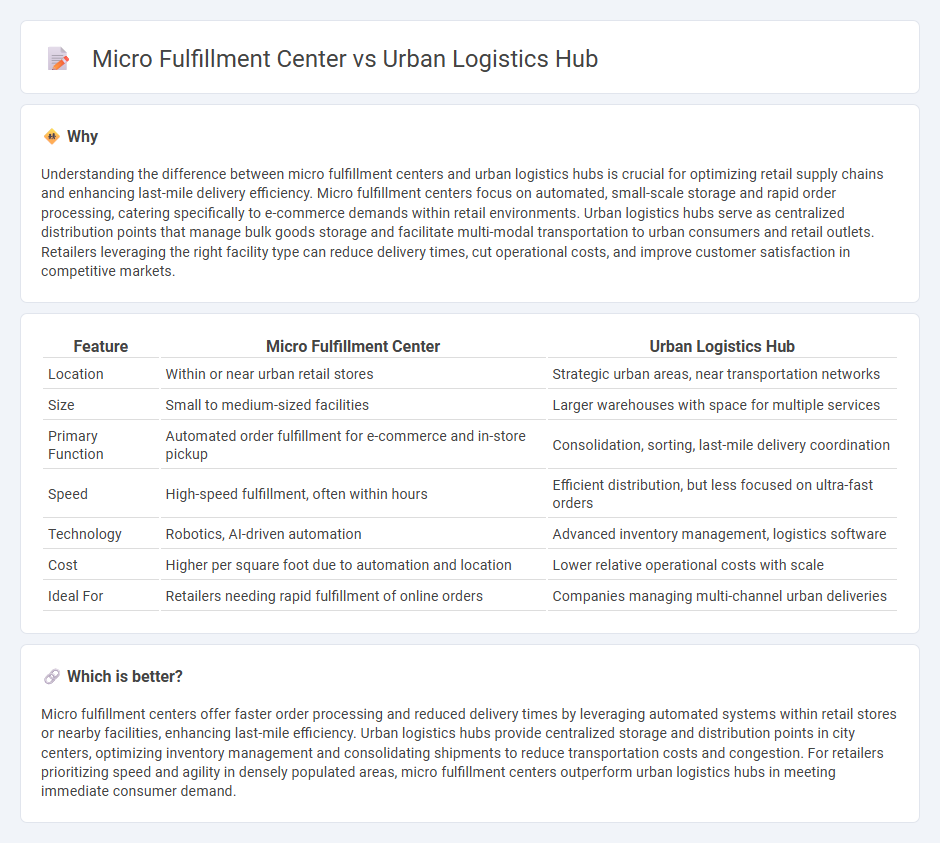 Micro Fulfillment Center vs Urban Logistics Hub

Why

Understanding the difference between micro fulfillment centers and urban logistics hubs is crucial for optimizing retail supply chains and enhancing last-mile delivery efficiency. Micro fulfillment centers focus on automated, small-scale storage and rapid order processing, catering specifically to e-commerce demands within retail environments. Urban logistics hubs serve as centralized distribution points that manage bulk goods storage and facilitate multi-modal transportation to urban consumers and retail outlets. Retailers leveraging the right facility type can reduce delivery times, cut operational costs, and improve customer satisfaction in competitive markets.

| Feature | Micro Fulfillment Center | Urban Logistics Hub |
|---|---|---|
| Location | Within or near urban retail stores | Strategic urban areas, near transportation networks |
| Size | Small to medium-sized facilities | Larger warehouses with space for multiple services |
| Primary Function | Automated order fulfillment for e-commerce and in-store pickup | Consolidation, sorting, last-mile delivery coordination |
| Speed | High-speed fulfillment, often within hours | Efficient distribution, but less focused on ultra-fast orders |
| Technology | Robotics, AI-driven automation | Advanced inventory management, logistics software |
| Cost | Higher per square foot due to automation and location | Lower relative operational costs with scale |
| Ideal For | Retailers needing rapid fulfillment of online orders | Companies managing multi-channel urban deliveries |

Which is better?

Micro fulfillment centers offer faster order processing and reduced delivery times by leveraging automated systems within retail stores or nearby facilities, enhancing last-mile efficiency. Urban logistics hubs provide centralized storage and distribution points in city centers, optimizing inventory management and consolidating shipments to reduce transportation costs and congestion. For retailers prioritizing speed and agility in densely populated areas, micro fulfillment centers outperform urban logistics hubs in meeting immediate consumer demand.