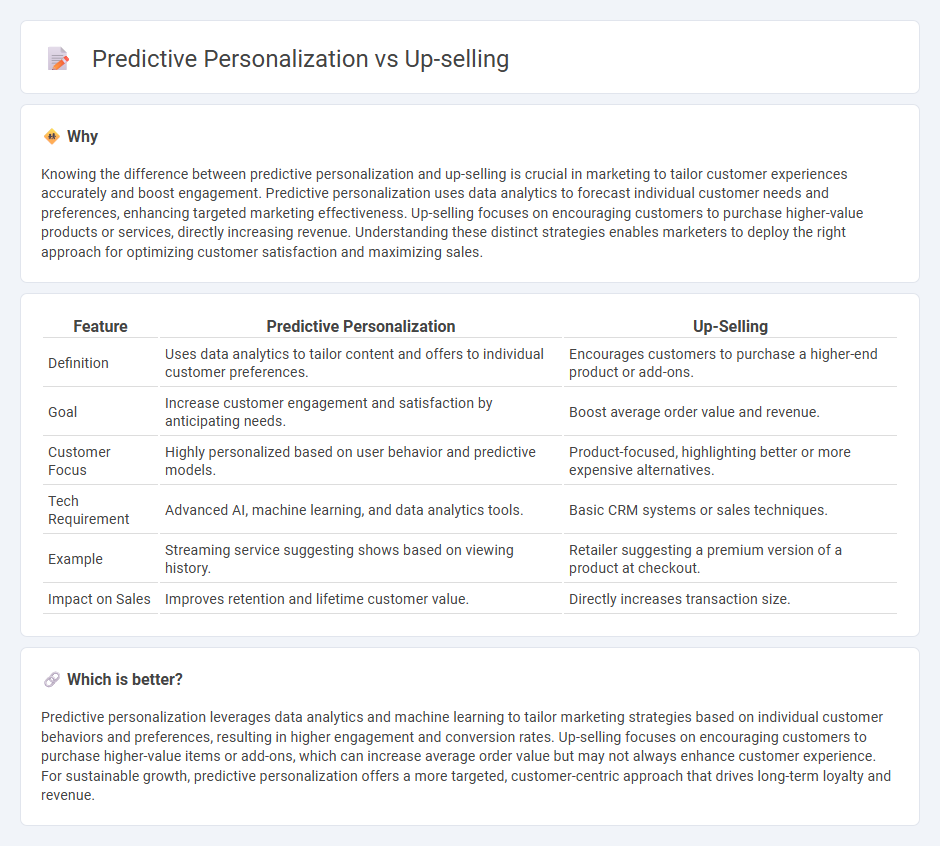 Predictive Personalization vs Up-selling

Why

Knowing the difference between predictive personalization and up-selling is crucial in marketing to tailor customer experiences accurately and boost engagement. Predictive personalization uses data analytics to forecast individual customer needs and preferences, enhancing targeted marketing effectiveness. Up-selling focuses on encouraging customers to purchase higher-value products or services, directly increasing revenue. Understanding these distinct strategies enables marketers to deploy the right approach for optimizing customer satisfaction and maximizing sales.

| Feature | Predictive Personalization | Up-Selling |
|---|---|---|
| Definition | Uses data analytics to tailor content and offers to individual customer preferences. | Encourages customers to purchase a higher-end product or add-ons. |
| Goal | Increase customer engagement and satisfaction by anticipating needs. | Boost average order value and revenue. |
| Customer Focus | Highly personalized based on user behavior and predictive models. | Product-focused, highlighting better or more expensive alternatives. |
| Tech Requirement | Advanced AI, machine learning, and data analytics tools. | Basic CRM systems or sales techniques. |
| Example | Streaming service suggesting shows based on viewing history. | Retailer suggesting a premium version of a product at checkout. |
| Impact on Sales | Improves retention and lifetime customer value. | Directly increases transaction size. |

Which is better?

Predictive personalization leverages data analytics and machine learning to tailor marketing strategies based on individual customer behaviors and preferences, resulting in higher engagement and conversion rates. Up-selling focuses on encouraging customers to purchase higher-value items or add-ons, which can increase average order value but may not always enhance customer experience. For sustainable growth, predictive personalization offers a more targeted, customer-centric approach that drives long-term loyalty and revenue.