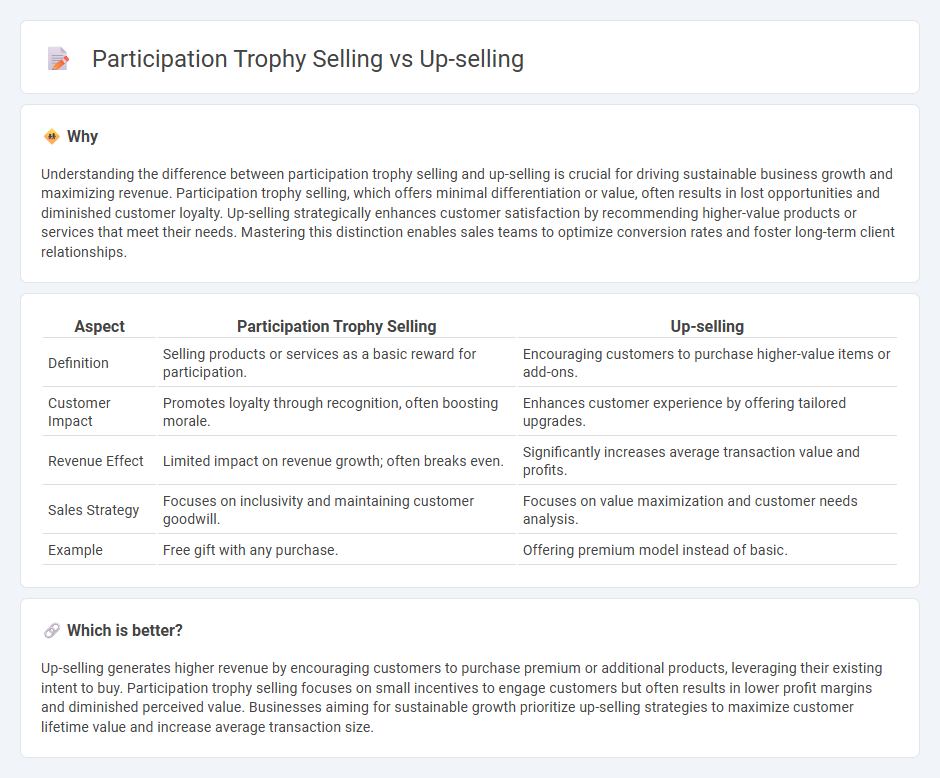 Participation Trophy Selling vs Up-selling

Why

Understanding the difference between participation trophy selling and up-selling is crucial for driving sustainable business growth and maximizing revenue. Participation trophy selling, which offers minimal differentiation or value, often results in lost opportunities and diminished customer loyalty. Up-selling strategically enhances customer satisfaction by recommending higher-value products or services that meet their needs. Mastering this distinction enables sales teams to optimize conversion rates and foster long-term client relationships.

| Aspect | Participation Trophy Selling | Up-selling |
|---|---|---|
| Definition | Selling products or services as a basic reward for participation. | Encouraging customers to purchase higher-value items or add-ons. |
| Customer Impact | Promotes loyalty through recognition, often boosting morale. | Enhances customer experience by offering tailored upgrades. |
| Revenue Effect | Limited impact on revenue growth; often breaks even. | Significantly increases average transaction value and profits. |
| Sales Strategy | Focuses on inclusivity and maintaining customer goodwill. | Focuses on value maximization and customer needs analysis. |
| Example | Free gift with any purchase. | Offering premium model instead of basic. |

Which is better?

Up-selling generates higher revenue by encouraging customers to purchase premium or additional products, leveraging their existing intent to buy. Participation trophy selling focuses on small incentives to engage customers but often results in lower profit margins and diminished perceived value. Businesses aiming for sustainable growth prioritize up-selling strategies to maximize customer lifetime value and increase average transaction size.