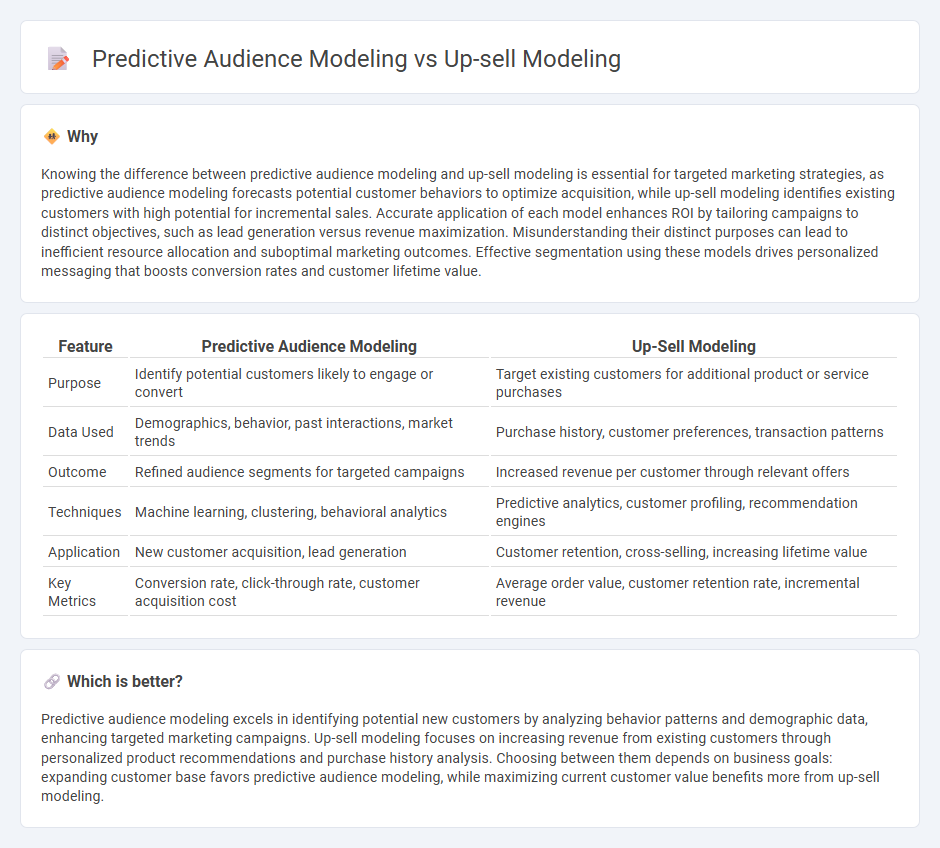 Predictive Audience Modeling vs Up-sell Modeling

Why

Knowing the difference between predictive audience modeling and up-sell modeling is essential for targeted marketing strategies, as predictive audience modeling forecasts potential customer behaviors to optimize acquisition, while up-sell modeling identifies existing customers with high potential for incremental sales. Accurate application of each model enhances ROI by tailoring campaigns to distinct objectives, such as lead generation versus revenue maximization. Misunderstanding their distinct purposes can lead to inefficient resource allocation and suboptimal marketing outcomes. Effective segmentation using these models drives personalized messaging that boosts conversion rates and customer lifetime value.

| Feature | Predictive Audience Modeling | Up-Sell Modeling |
|---|---|---|
| Purpose | Identify potential customers likely to engage or convert | Target existing customers for additional product or service purchases |
| Data Used | Demographics, behavior, past interactions, market trends | Purchase history, customer preferences, transaction patterns |
| Outcome | Refined audience segments for targeted campaigns | Increased revenue per customer through relevant offers |
| Techniques | Machine learning, clustering, behavioral analytics | Predictive analytics, customer profiling, recommendation engines |
| Application | New customer acquisition, lead generation | Customer retention, cross-selling, increasing lifetime value |
| Key Metrics | Conversion rate, click-through rate, customer acquisition cost | Average order value, customer retention rate, incremental revenue |

Which is better?

Predictive audience modeling excels in identifying potential new customers by analyzing behavior patterns and demographic data, enhancing targeted marketing campaigns. Up-sell modeling focuses on increasing revenue from existing customers through personalized product recommendations and purchase history analysis. Choosing between them depends on business goals: expanding customer base favors predictive audience modeling, while maximizing current customer value benefits more from up-sell modeling.