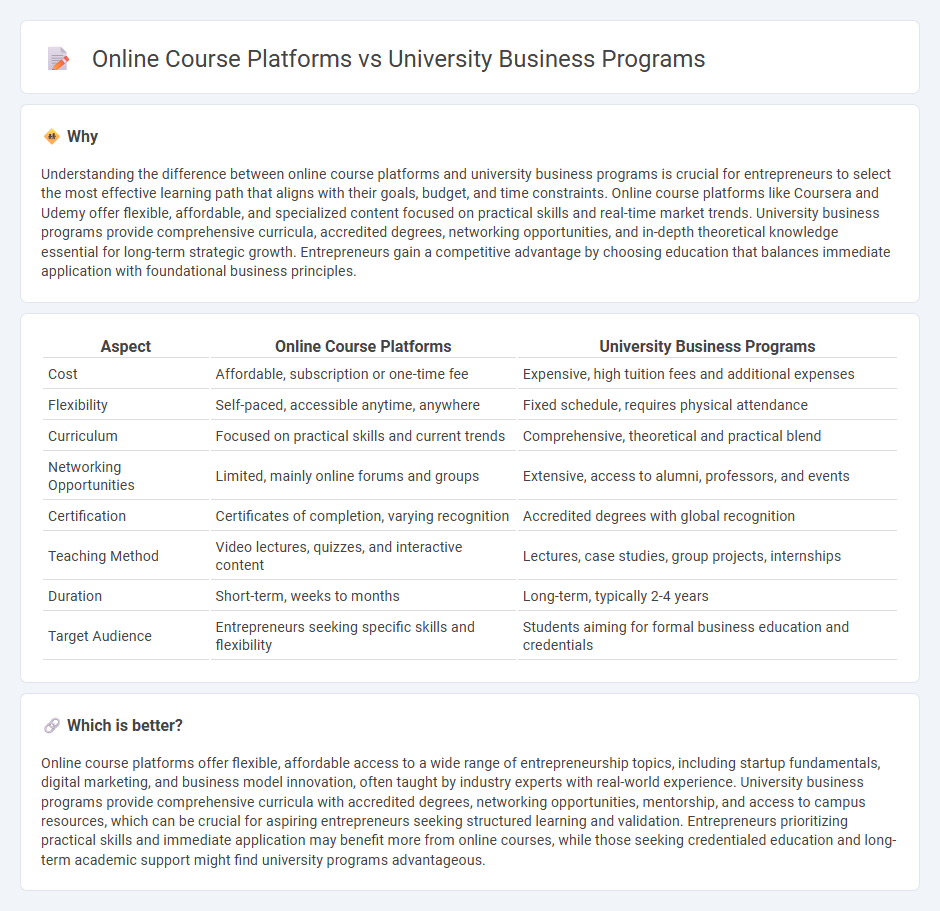 Online Course Platforms vs University Business Programs

Why

Understanding the difference between online course platforms and university business programs is crucial for entrepreneurs to select the most effective learning path that aligns with their goals, budget, and time constraints. Online course platforms like Coursera and Udemy offer flexible, affordable, and specialized content focused on practical skills and real-time market trends. University business programs provide comprehensive curricula, accredited degrees, networking opportunities, and in-depth theoretical knowledge essential for long-term strategic growth. Entrepreneurs gain a competitive advantage by choosing education that balances immediate application with foundational business principles.

| Aspect | Online Course Platforms | University Business Programs |
|---|---|---|
| Cost | Affordable, subscription or one-time fee | Expensive, high tuition fees and additional expenses |
| Flexibility | Self-paced, accessible anytime, anywhere | Fixed schedule, requires physical attendance |
| Curriculum | Focused on practical skills and current trends | Comprehensive, theoretical and practical blend |
| Networking Opportunities | Limited, mainly online forums and groups | Extensive, access to alumni, professors, and events |
| Certification | Certificates of completion, varying recognition | Accredited degrees with global recognition |
| Teaching Method | Video lectures, quizzes, and interactive content | Lectures, case studies, group projects, internships |
| Duration | Short-term, weeks to months | Long-term, typically 2-4 years |
| Target Audience | Entrepreneurs seeking specific skills and flexibility | Students aiming for formal business education and credentials |

Which is better?

Online course platforms offer flexible, affordable access to a wide range of entrepreneurship topics, including startup fundamentals, digital marketing, and business model innovation, often taught by industry experts with real-world experience. University business programs provide comprehensive curricula with accredited degrees, networking opportunities, mentorship, and access to campus resources, which can be crucial for aspiring entrepreneurs seeking structured learning and validation. Entrepreneurs prioritizing practical skills and immediate application may benefit more from online courses, while those seeking credentialed education and long-term academic support might find university programs advantageous.